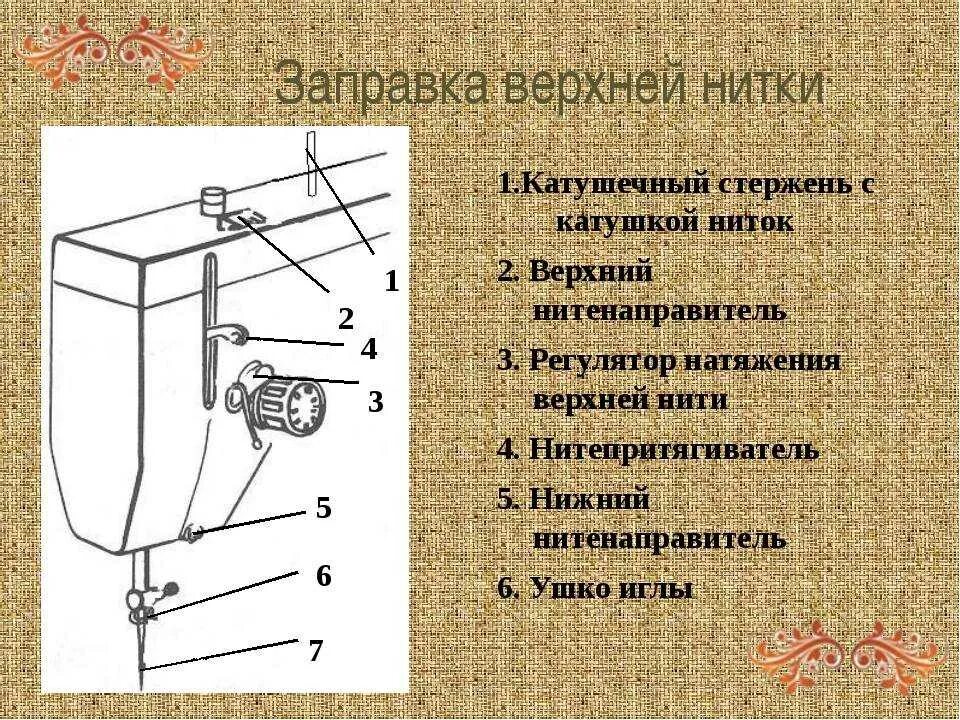 Заправка верхней нитки

1
2
4
3
5
6
7

1.Катушечный стержень с катушкой ниток

2. Верхний нитенаправитель

3. Регулятор натяжения верхней нити

4. Нитепритягиватель

5. Нижний нитенаправитель

6. Ушко иглы