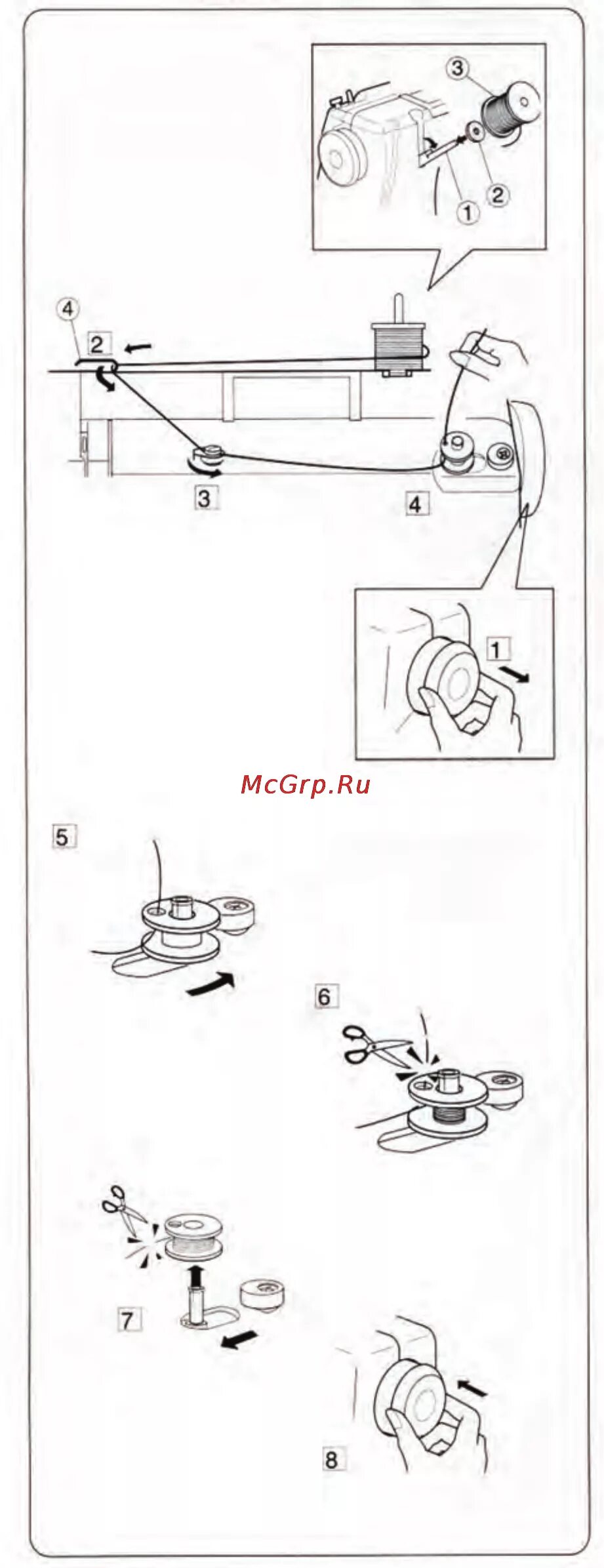 ③
②
①
④
2
3
4
1
McGrp.Ru
5
6
7
8