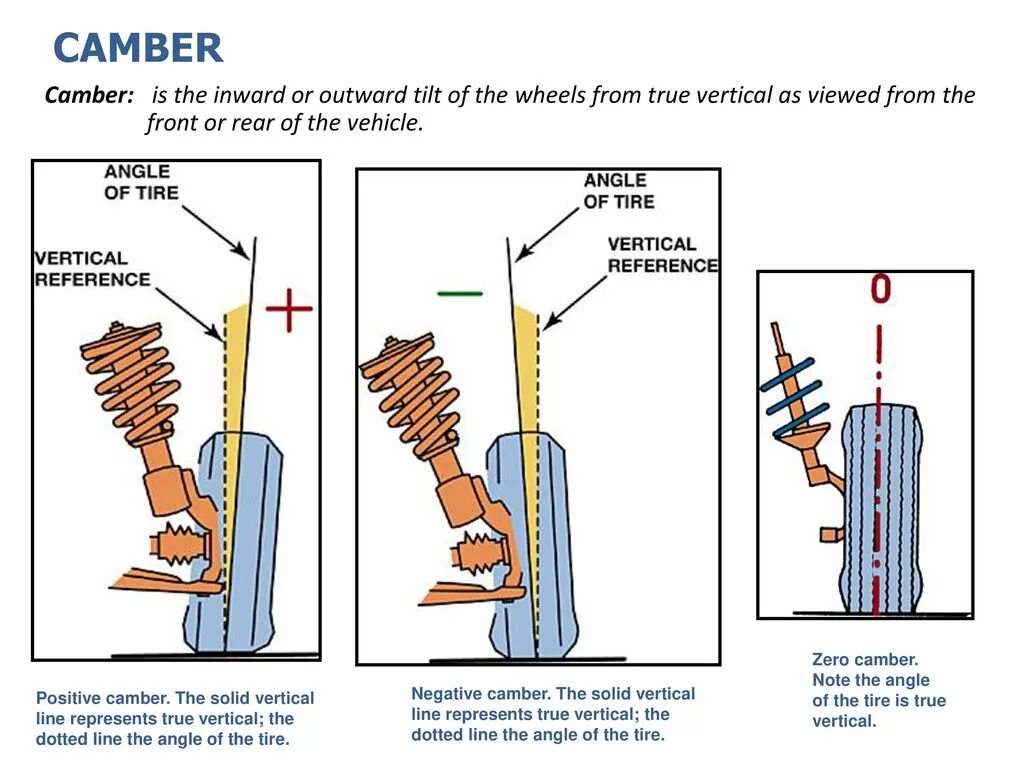 CAMBER

Camber: is the inward or outward tilt of the wheels from true vertical as viewed from the front or rear of the vehicle.

ANGLE OF TIRE

VERTICAL REFERENCE

+

Positive camber. The solid vertical line represents true vertical; the dotted line the angle of the tire.

ANGLE OF TIRE

VERTICAL REFERENCE

−

Negative camber. The solid vertical line represents true vertical; the dotted line the angle of the tire.

0

Zero camber. Note the angle of the tire is true vertical.