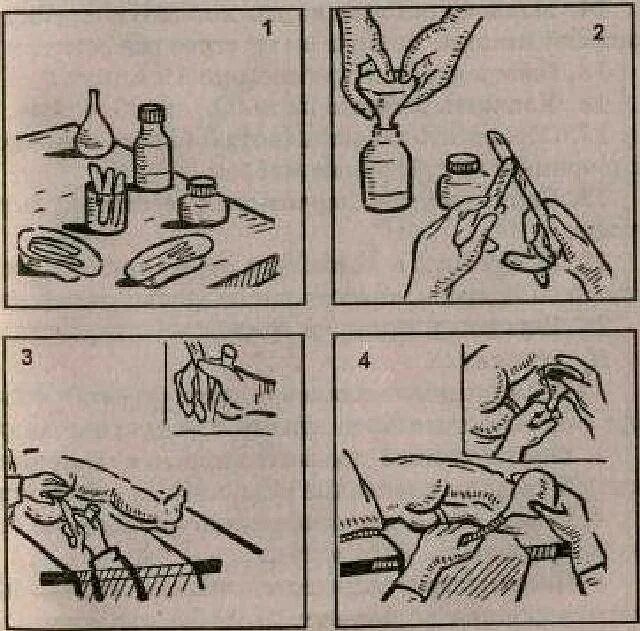 1

2

3

4