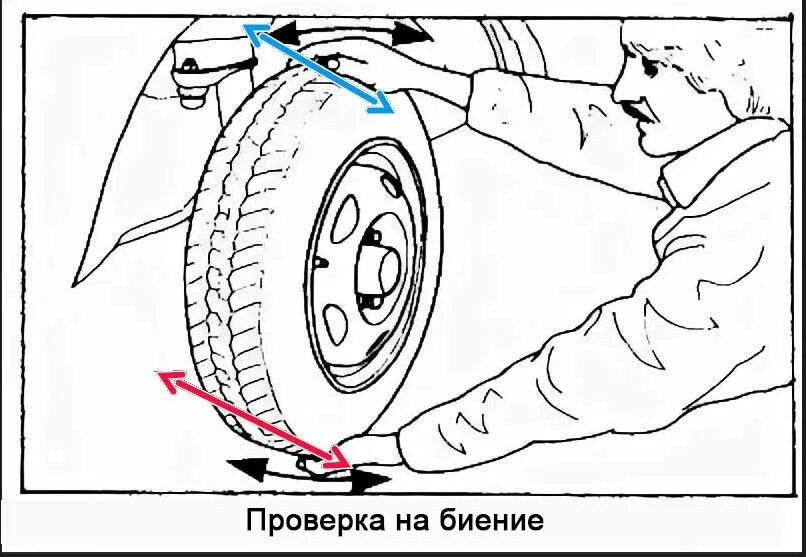 Проверка на биение