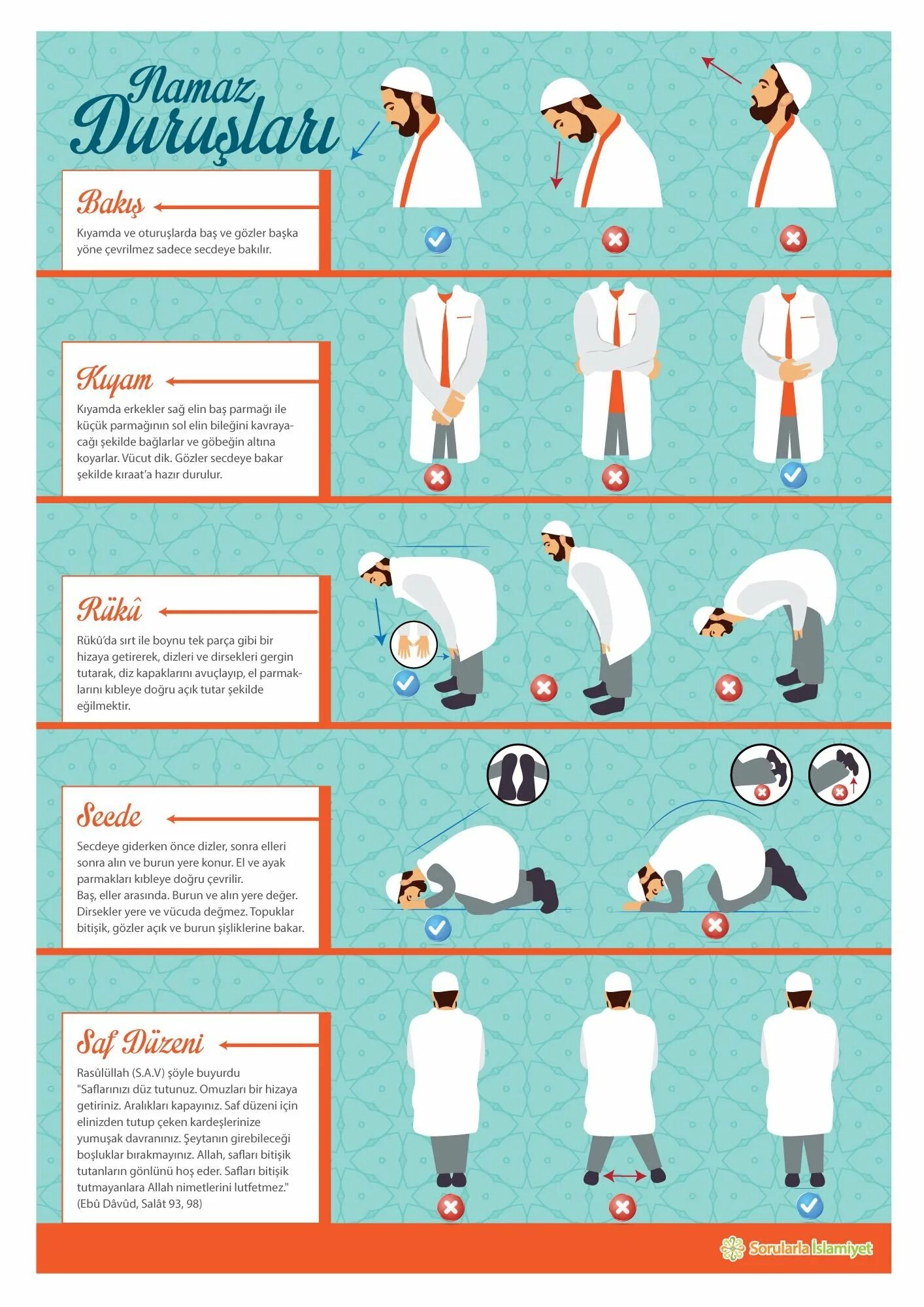 Namaz Duruşları

Bakış

Kıyamda ve oturuşlarda baş ve gözler başka yöne çevrilmez sadece secdeye bakılır.

Kıyam

Kıyamda erkekler sağ elin baş parmağı ile küçük parmağının sol elin bileğini kavrayacağı şekilde bağlarlar ve göbeğin altına koyarlar. Vücut dik. Gözler secdeye bakar şekilde kıraat'a hazır durulur.

Rükû

Rükû'da sırt ile boynu tek parça gibi bir hizaya getirerek, dizleri ve dirsekleri gergin tutarak, diz kapaklarını avuçlayıp, el parmaklarını kıbleye doğru açık tutar şekilde eğilmektir.

Secde

Secdeye giderken önce dizler, sonra elleri sonra alın ve burun yere konur. El ve ayak parmakları kıbleye doğru çevrilir.
Baş, eller arasında. Burun ve alın yere değer. Dirsekler yere ve vücuda değmez. Topuklar bitişik, gözler açık ve burun şişliklerine bakar.

Saf Düzeni

Rasûlüllah (S.A.V) şöyle buyurdu "Saflarınızı düz tutunuz. Omuzları bir hizaya getiriniz. Aralıkları kapayınız. Saf düzeni için elinizden tutup çeken kardeşlerinize yumuşak davranınız. Şeytanın girebileceği boşluklar bırakmayınız. Allah, safları bitişik tutanların gönlünü hoş eder. Safları bitişik tutmayanlara Allah nimetlerini lutfetmez." (Ebû Dâvûd, Salât 93, 98)

Sorularla İslamiyet