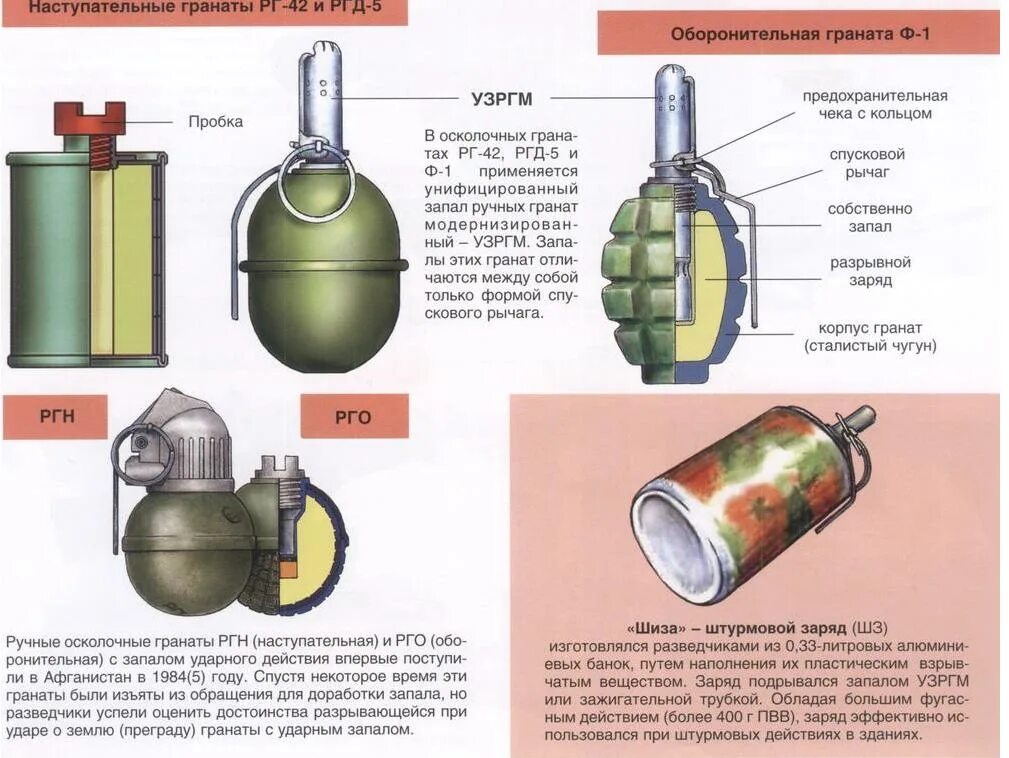 Наступательные гранаты РГ-42 и РГД-5

Пробка

УЗРГМ

В осколочных гранатах РГ-42, РГД-5 и Ф-1 применяется унифицированный запал ручных гранат модернизированный – УЗРГМ. Запалы этих гранат отличаются между собой только формой спускового рычага.

Оборонительная граната Ф-1

предохранительная чека с кольцом

спусковой рычаг

собственно запал

разрывной заряд

корпус гранат (сталистый чугун)

РГН

РГО

Ручные осколочные гранаты РГН (наступательная) и РГО (оборонительная) с запалом ударного действия впервые поступили в Афганистан в 1984(5) году. Спустя некоторое время эти гранаты были изъяты из обращения для доработки запала, но разведчики успели оценить достоинства разрывающейся при ударе о землю (преграду) гранаты с ударным запалом.

«Шиза» – штурмовой заряд (ШЗ) изготовлялся разведчиками из 0,33-литровых алюминиевых банок, путем наполнения их пластическим взрывчатым веществом. Заряд подрывался запалом УЗРГМ или зажигательной трубкой. Обладая большим фугасным действием (более 400 г ПВВ), заряд эффективно использовался при штурмовых действиях в зданиях.