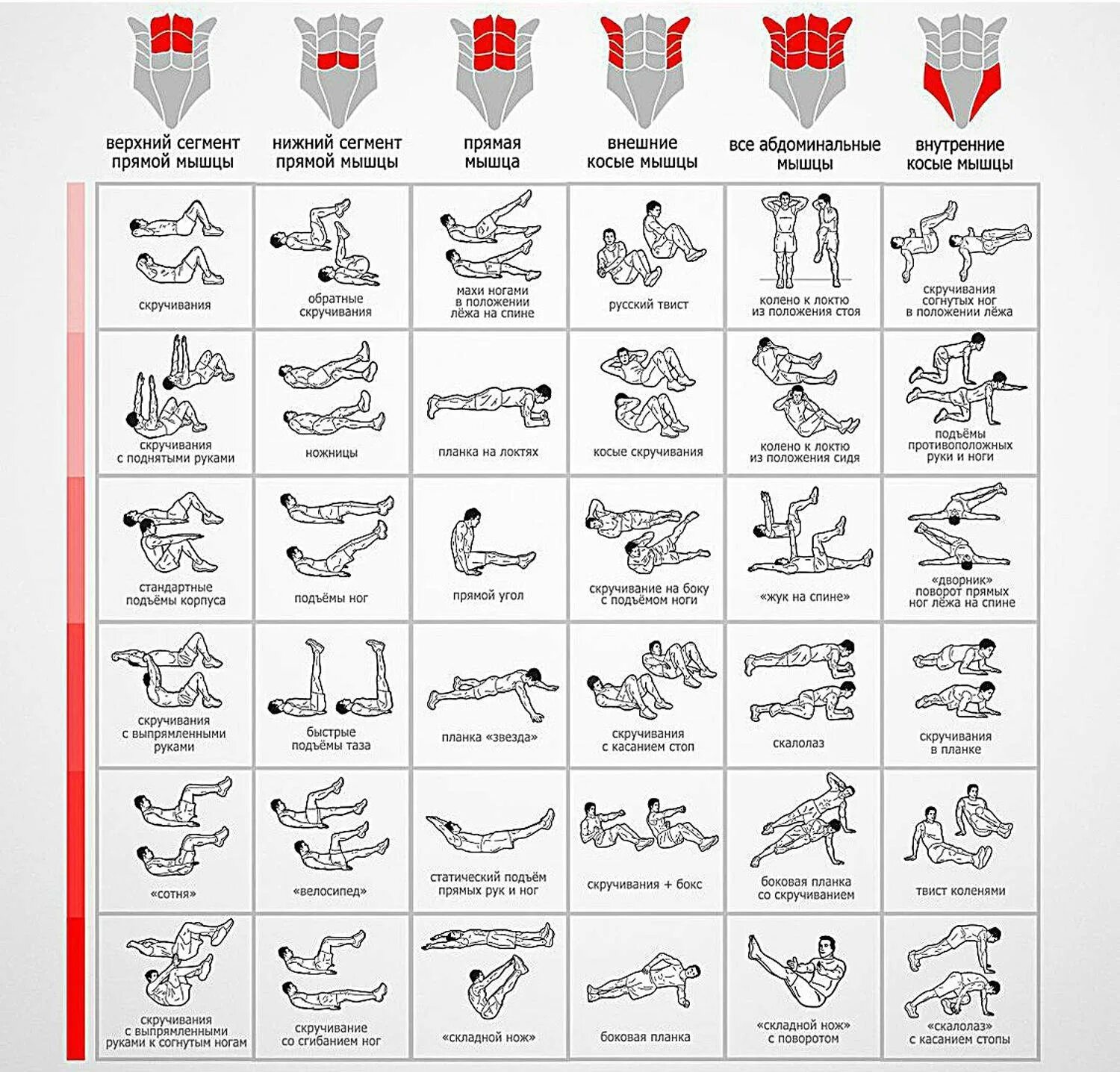 | верхний сегмент прямой мышцы | нижний сегмент прямой мышцы | прямая мышца | внешние косые мышцы | все абдоминальные мышцы | внутренние косые мышцы |
|---|---|---|---|---|---|
| скручивания | обратные скручивания | махи ногами в положении лёжа на спине | русский твист | колено к локтю из положения стоя | скручивания согнутых ног в положении лёжа |
| скручивания с поднятыми руками | ножницы | планка на локтях | косые скручивания | колено к локтю из положения сидя | подъёмы противоположных руки и ноги |
| стандартные подъёмы корпуса | подъёмы ног | прямой угол | скручивание на боку с подъёмом ноги | «жук на спине» | «дворник» поворот прямых ног лёжа на спине |
| скручивания с выпрямленными руками | быстрые подъёмы таза | планка «звезда» | скручивания с касанием стоп | скалолаз | скручивания в планке |
| «сотня» | «велосипед» | статический подъём прямых рук и ног | скручивания + бокс | боковая планка со скручиванием | твист коленями |
| скручивания с выпрямленными руками к согнутым ногам | скручивание со сгибанием ног | «складной нож» | боковая планка | «складной нож» с поворотом | «скалолаз» с касанием стопы |