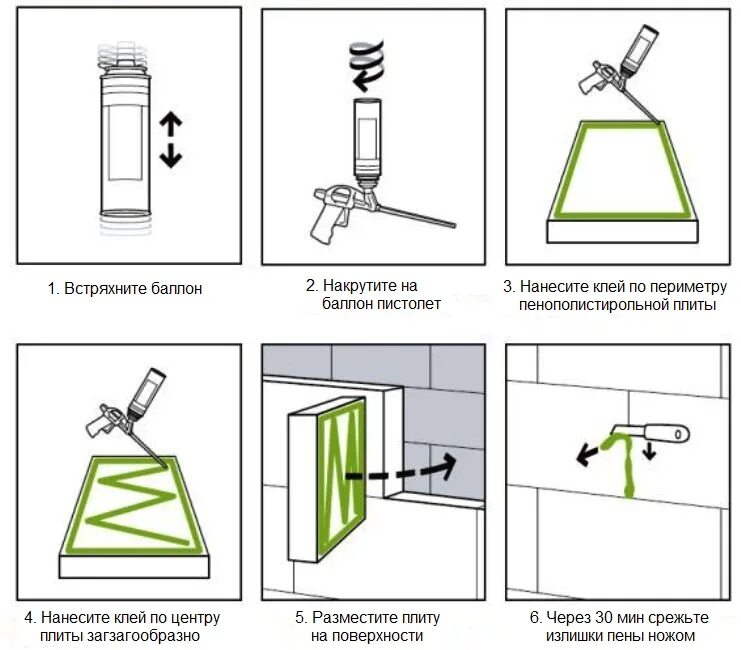 1. Встряхните баллон

2. Накрутите на баллон пистолет

3. Нанесите клей по периметру пенополистирольной плиты

4. Нанесите клей по центру плиты загзагообразно

5. Разместите плиту на поверхности

6. Через 30 мин срежьте излишки пены ножом