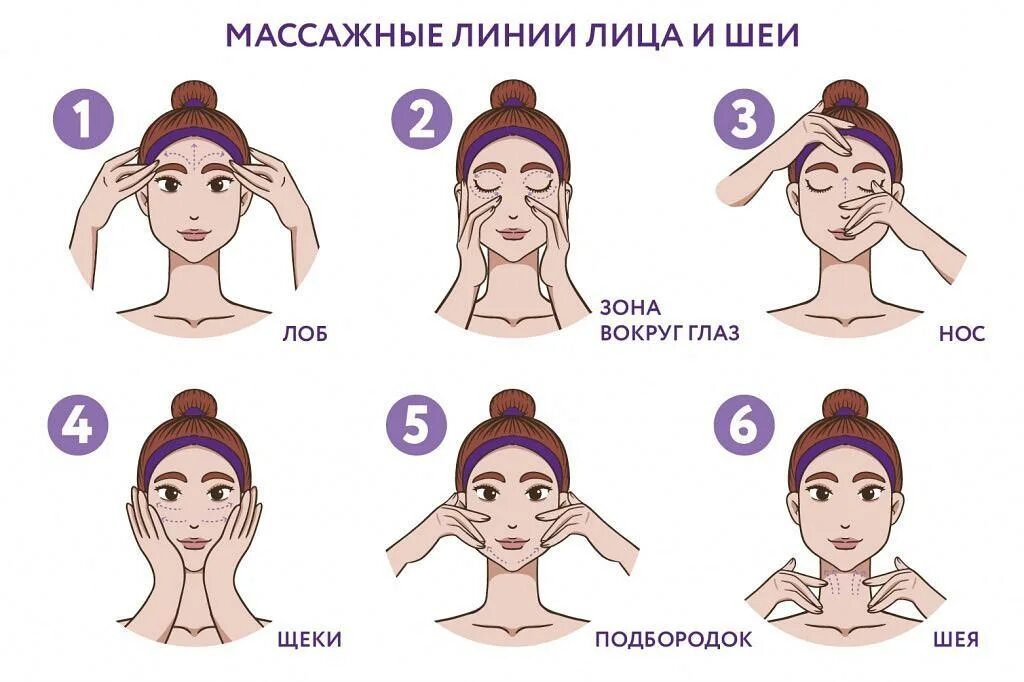 МАССАЖНЫЕ ЛИНИИ ЛИЦА И ШЕИ

1

ЛОБ

2

ЗОНА ВОКРУГ ГЛАЗ

3

НОС

4

ЩЕКИ

5

ПОДБОРОДОК

6

ШЕЯ