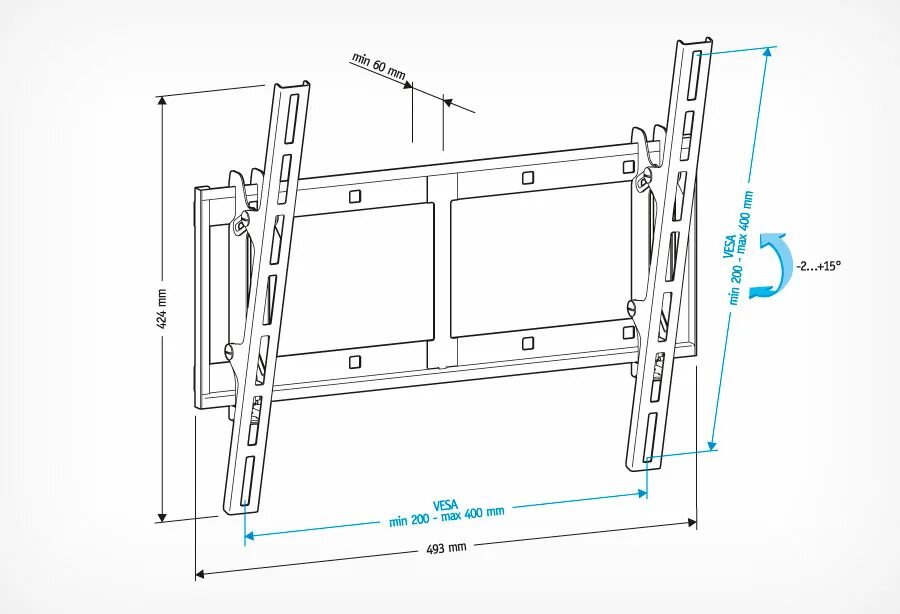 min 60 mm

424 mm

VESA
min 200 - max 400 mm

-2...+15°

VESA
min 200 - max 400 mm

493 mm