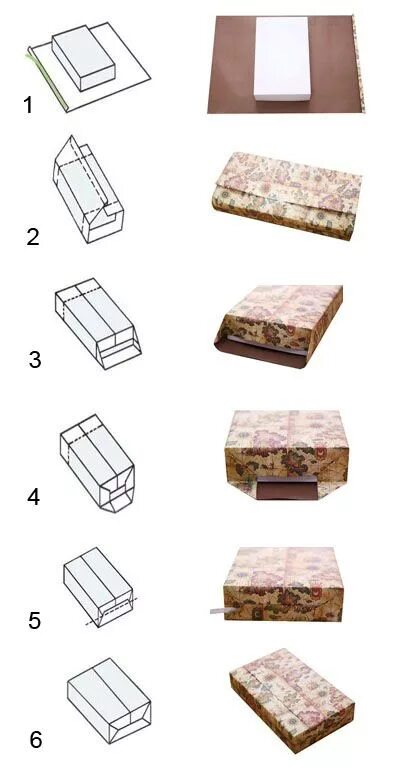 1

2

3

4

5

6