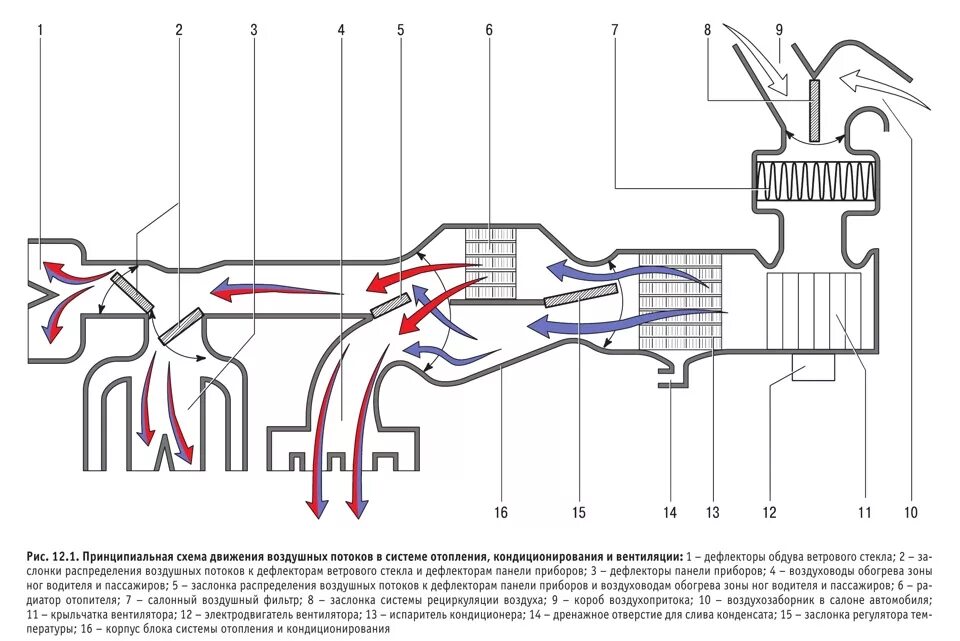 1 2 3 4 5 6 7 8 9

16 15 14 13 12 11 10

Рис. 12.1. Принципиальная схема движения воздушных потоков в системе отопления, кондиционирования и вентиляции: 1 – дефлекторы обдува ветрового стекла; 2 – заслонки распределения воздушных потоков к дефлекторам ветрового стекла и дефлекторам панели приборов; 3 – дефлекторы панели приборов; 4 – воздуховоды обогрева зоны ног водителя и пассажиров; 5 – заслонка распределения воздушных потоков к дефлекторам панели приборов и воздуховодам обогрева зоны ног водителя и пассажиров; 6 – радиатор отопителя; 7 – салонный воздушный фильтр; 8 – заслонка системы рециркуляции воздуха; 9 – короб воздухопритока; 10 – воздухозаборник в салоне автомобиля; 11 – крыльчатка вентилятора; 12 – электродвигатель вентилятора; 13 – испаритель кондиционера; 14 – дренажное отверстие для слива конденсата; 15 – заслонка регулятора температуры; 16 – корпус блока системы отопления и кондиционирования