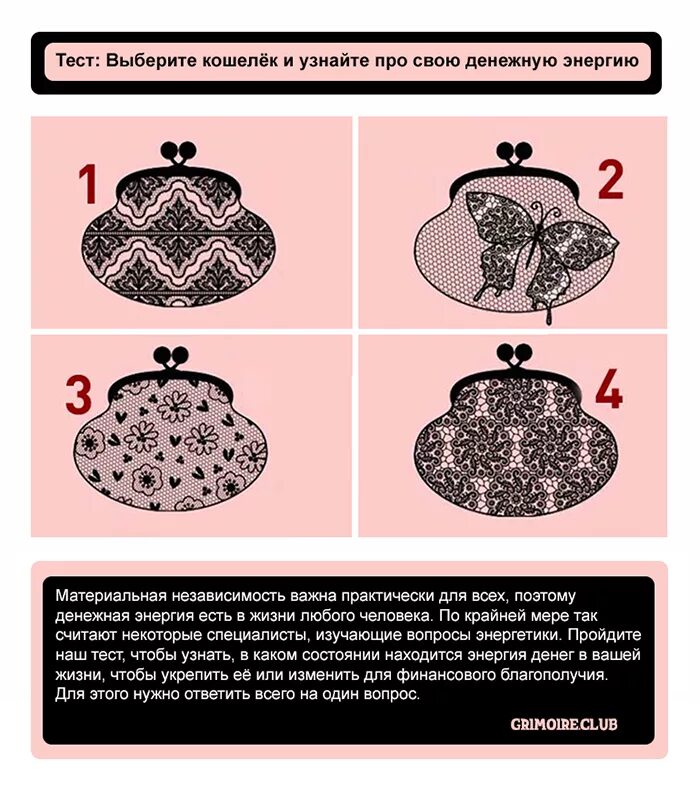 Тест: Выберите кошелёк и узнайте про свою денежную энергию

1

2

3

4

Материальная независимость важна практически для всех, поэтому денежная энергия есть в жизни любого человека. По крайней мере так считают некоторые специалисты, изучающие вопросы энергетики. Пройдите наш тест, чтобы узнать, в каком состоянии находится энергия денег в вашей жизни, чтобы укрепить её или изменить для финансового благополучия. Для этого нужно ответить всего на один вопрос.

GRIMOIRE.CLUB