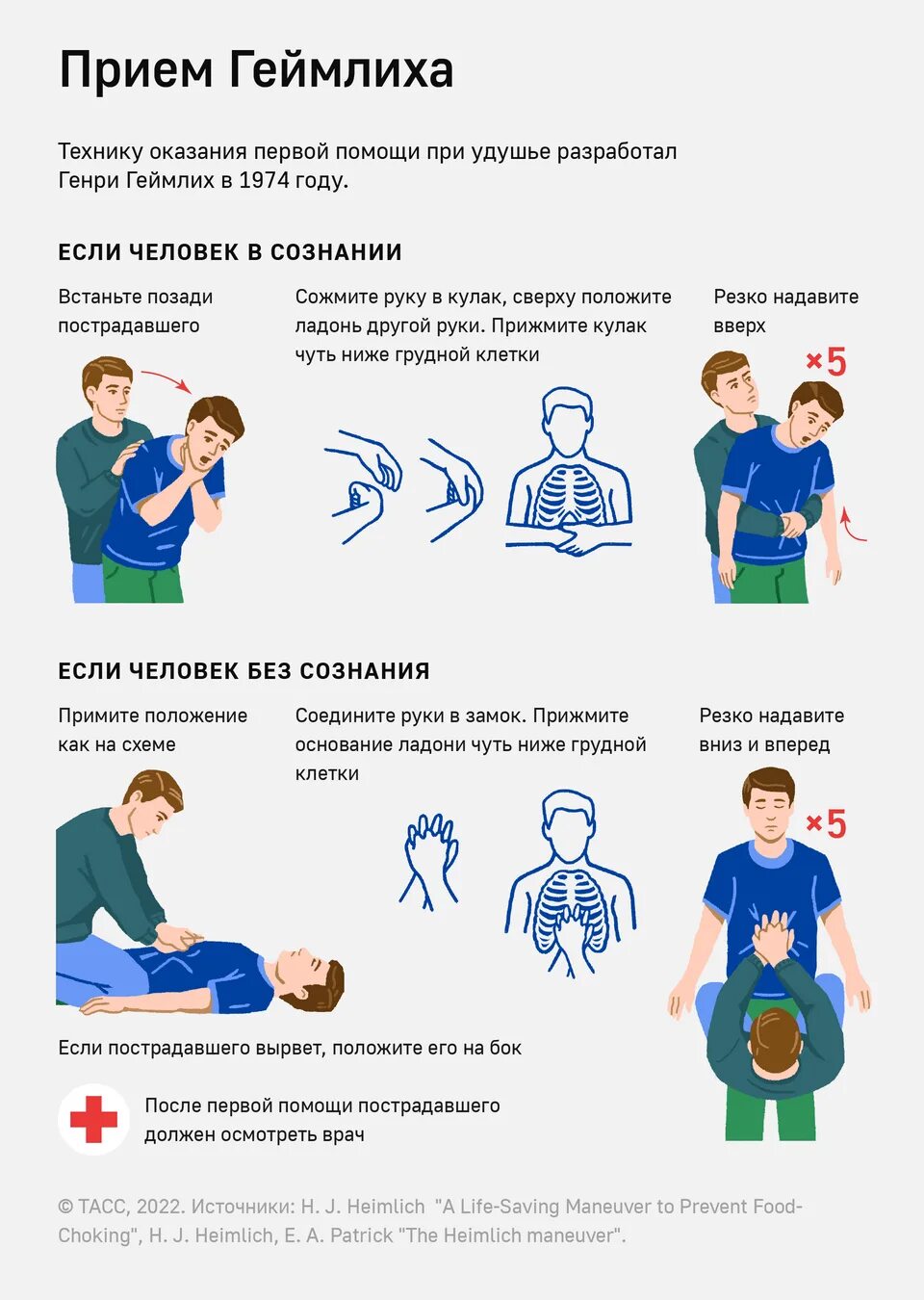 Прием Геймлиха

Технику оказания первой помощи при удушье разработал Генри Геймлих в 1974 году.

ЕСЛИ ЧЕЛОВЕК В СОЗНАНИИ

Встаньте позади пострадавшего

Сожмите руку в кулак, сверху положите ладонь другой руки. Прижмите кулак чуть ниже грудной клетки

Резко надавите вверх

×5

ЕСЛИ ЧЕЛОВЕК БЕЗ СОЗНАНИЯ

Примите положение как на схеме

Соедините руки в замок. Прижмите основание ладони чуть ниже грудной клетки

Резко надавите вниз и вперед

×5

Если пострадавшего вырвет, положите его на бок

После первой помощи пострадавшего должен осмотреть врач

© ТАСС, 2022. Источники: H. J. Heimlich "A Life-Saving Maneuver to Prevent Food-Choking", H. J. Heimlich, E. A. Patrick "The Heimlich maneuver".