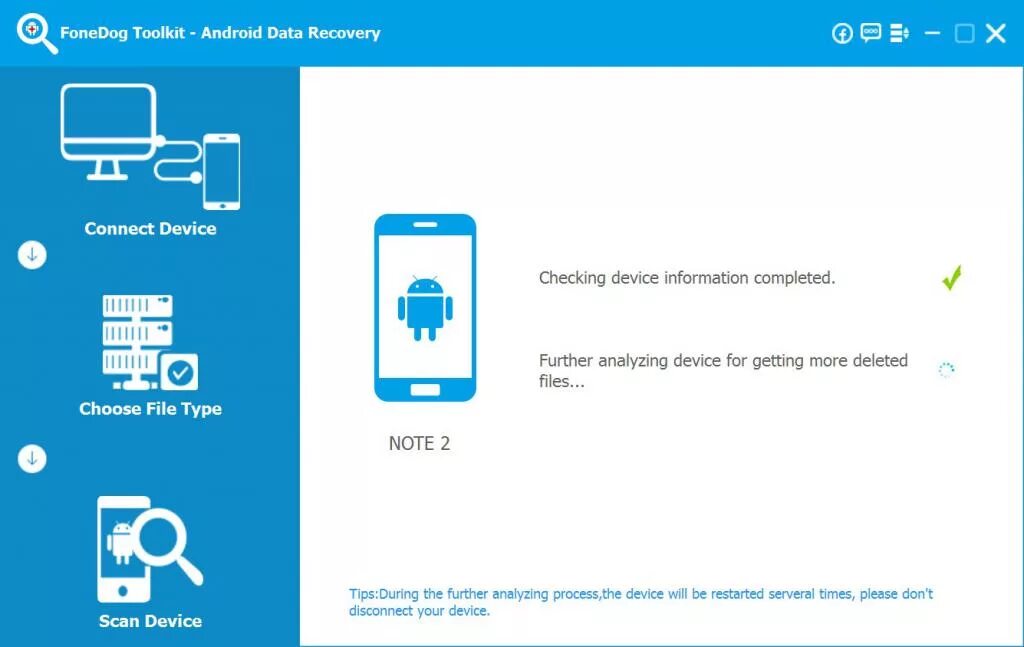 FoneDog Toolkit - Android Data Recovery

Connect Device

Choose File Type

Scan Device

NOTE 2

Checking device information completed.

Further analyzing device for getting more deleted files...

Tips:During the further analyzing process,the device will be restarted serveral times, please don't disconnect your device.