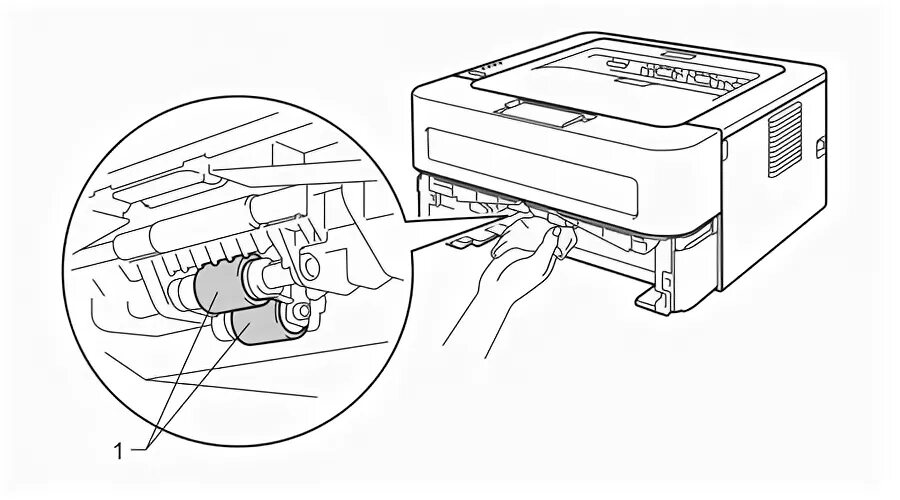 1