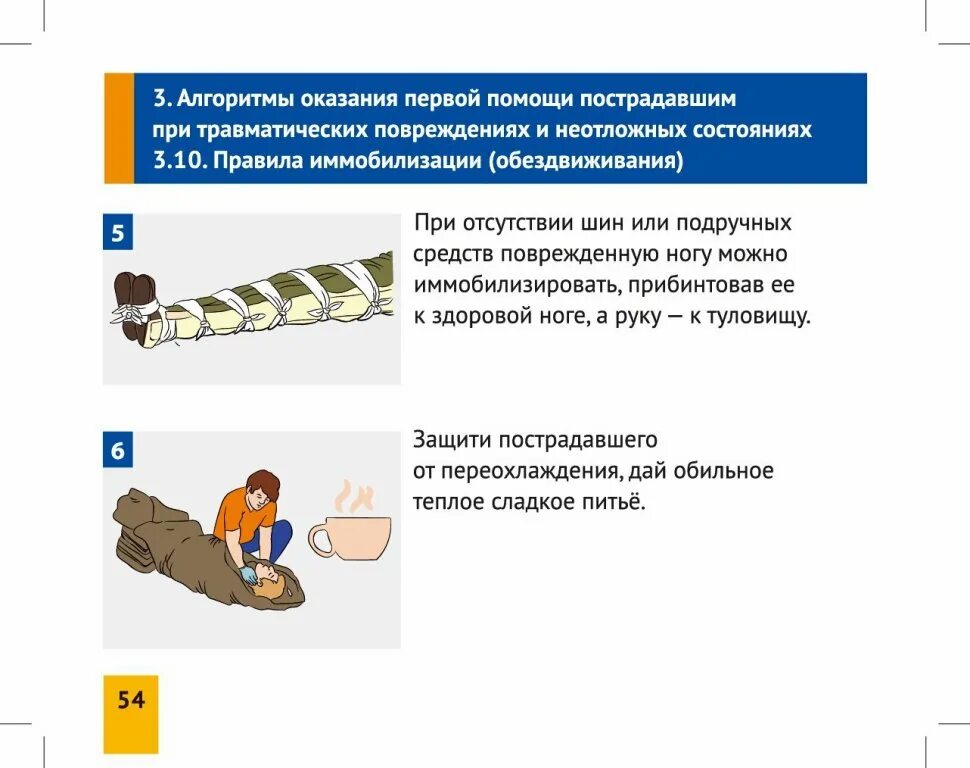 3. Алгоритмы оказания первой помощи пострадавшим при травматических повреждениях и неотложных состояниях
3.10. Правила иммобилизации (обездвиживания)

5

При отсутствии шин или подручных средств поврежденную ногу можно иммобилизировать, прибинтовав ее к здоровой ноге, а руку — к туловищу.

6

Защити пострадавшего от переохлаждения, дай обильное теплое сладкое питьё.

54