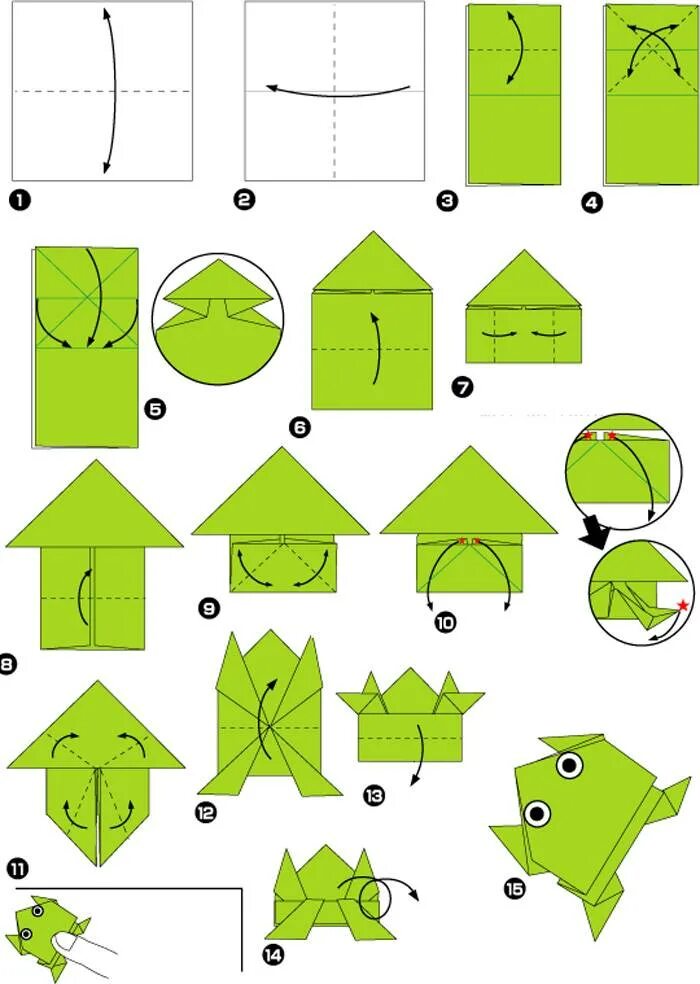 1
2
3
4
5
6
7
8
9
10
11
12
13
14
15