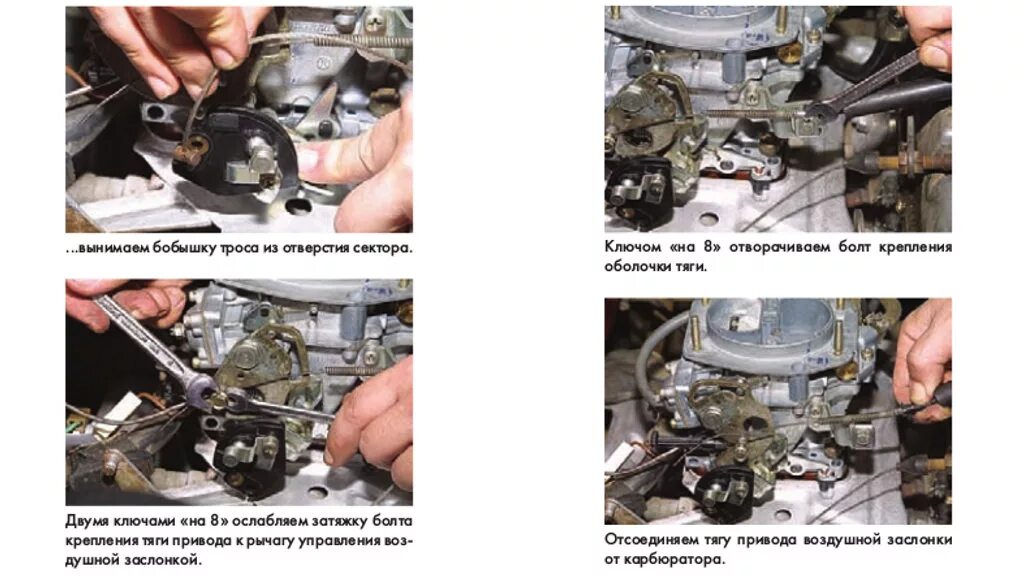 ...вынимаем бобышку троса из отверстия сектора.

Двумя ключами «на 8» ослабляем затяжку болта крепления тяги привода к рычагу управления воздушной заслонкой.

Ключом «на 8» отворачиваем болт крепления оболочки тяги.

Отсоединяем тягу привода воздушной заслонки от карбюратора.