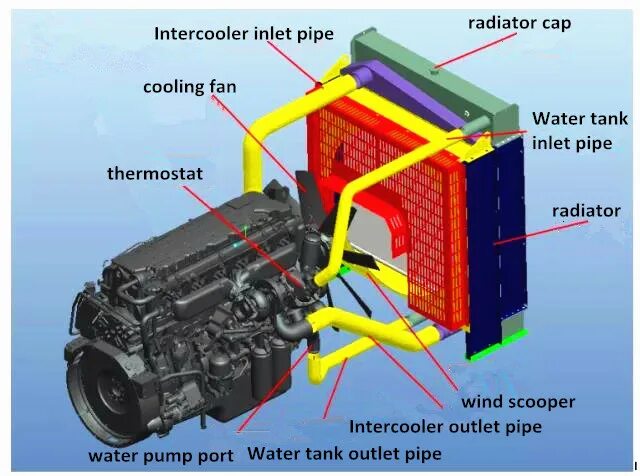 Intercooler inlet pipe
radiator cap
cooling fan
Water tank inlet pipe
thermostat
radiator
wind scooper
Intercooler outlet pipe
water pump port
Water tank outlet pipe