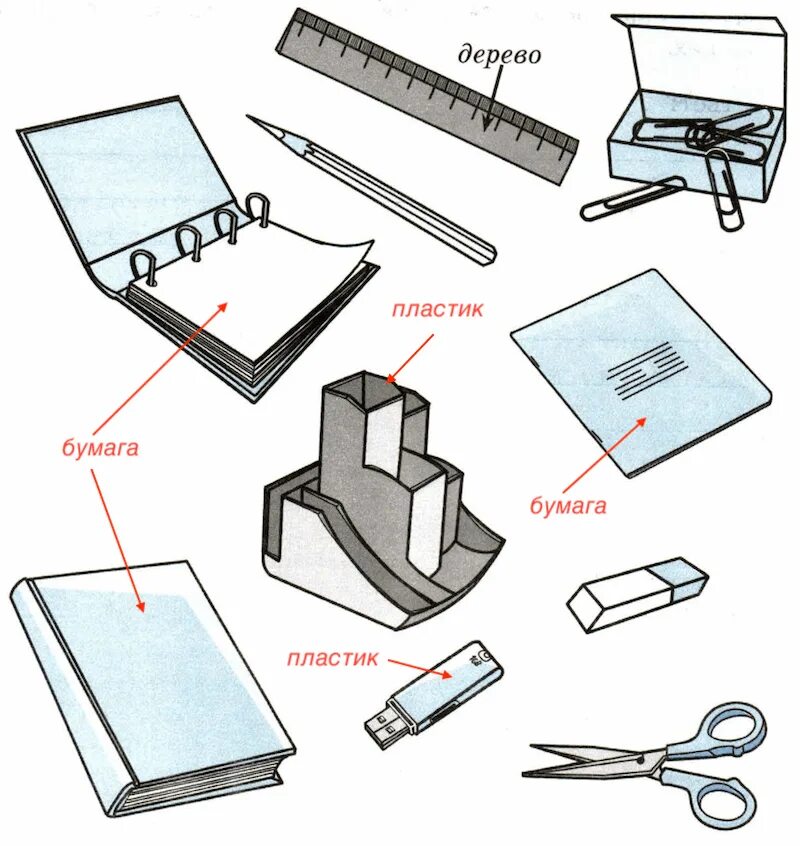 дерево

пластик

бумага

бумага

пластик