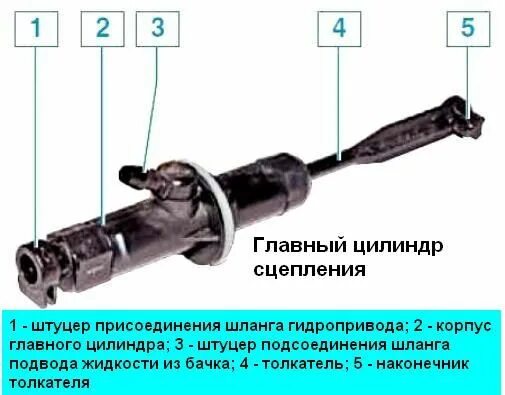 1
2
3
4
5

Главный цилиндр сцепления

1 - штуцер присоединения шланга гидропривода; 2 - корпус главного цилиндра; 3 - штуцер подсоединения шланга подвода жидкости из бачка; 4 - толкатель; 5 - наконечник толкателя