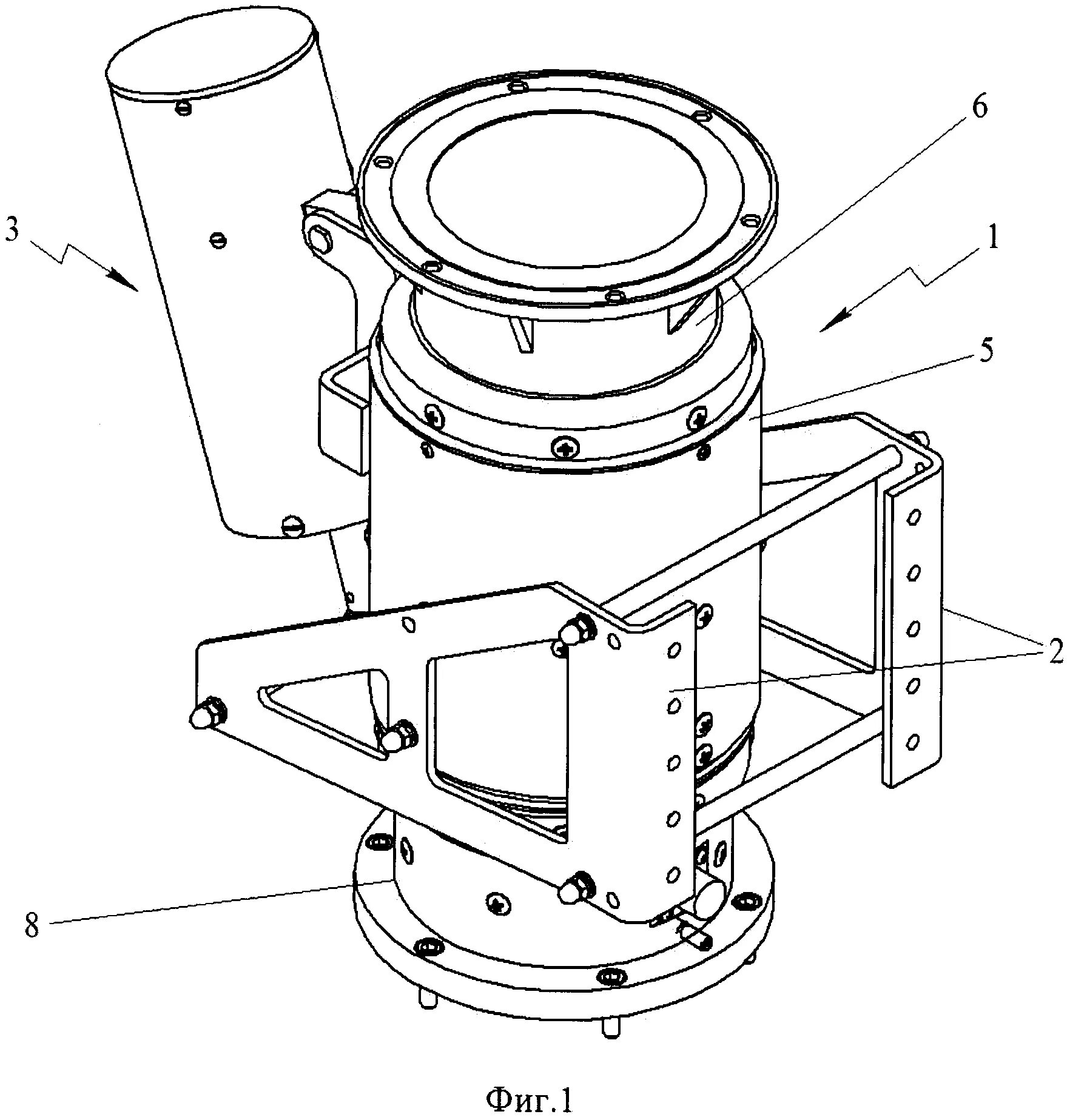 6
3
1
5
2
8
Фиг.1