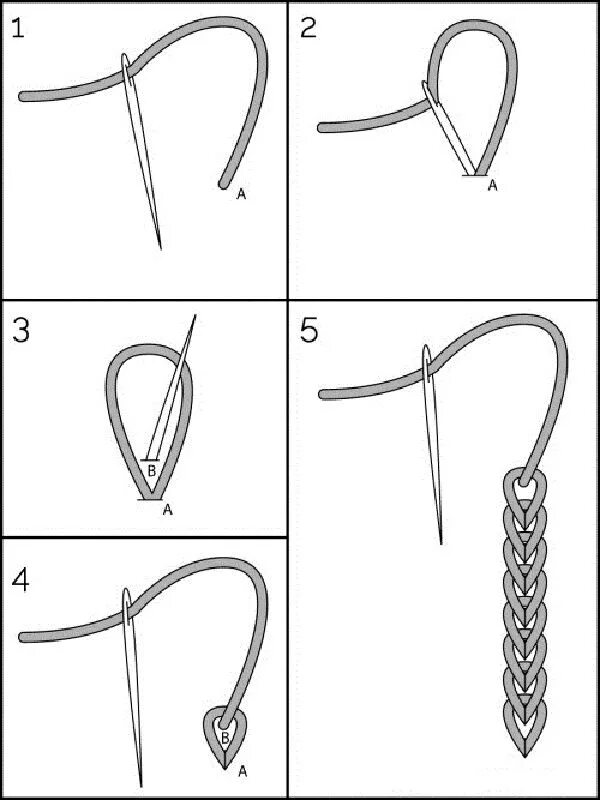 1
A
2
A
3
B
A
4
B
A
5