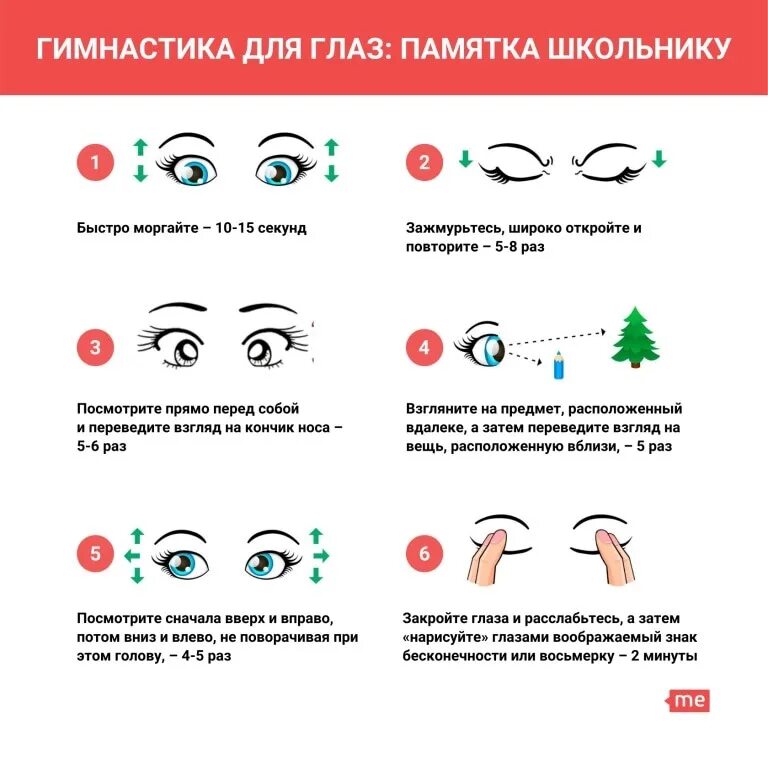 ГИМНАСТИКА ДЛЯ ГЛАЗ: ПАМЯТКА ШКОЛЬНИКУ

1

Быстро моргайте – 10-15 секунд

2

Зажмурьтесь, широко откройте и повторите – 5-8 раз

3

Посмотрите прямо перед собой и переведите взгляд на кончик носа – 5-6 раз

4

Взгляните на предмет, расположенный вдалеке, а затем переведите взгляд на вещь, расположенную вблизи, – 5 раз

5

Посмотрите сначала вверх и вправо, потом вниз и влево, не поворачивая при этом голову, – 4-5 раз

6

Закройте глаза и расслабьтесь, а затем «нарисуйте» глазами воображаемый знак бесконечности или восьмерку – 2 минуты

me