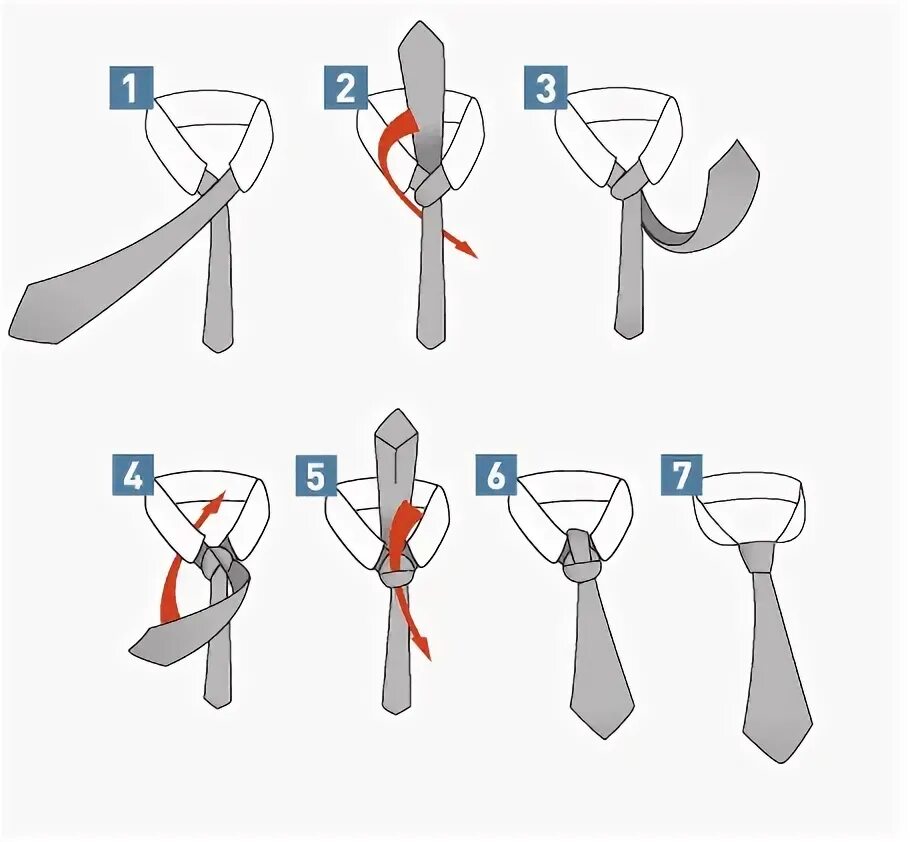 1
2
3
4
5
6
7