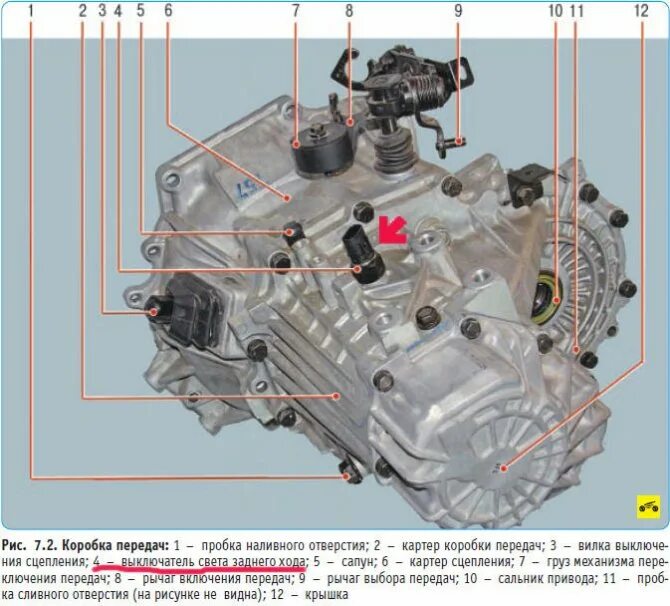 1 2 3 4 5 6 7 8 9 10 11 12

Рис. 7.2. Коробка передач: 1 – пробка наливного отверстия; 2 – картер коробки передач; 3 – вилка выключения сцепления; 4 – выключатель света заднего хода; 5 – сапун; 6 – картер сцепления; 7 – груз механизма переключения передач; 8 – рычаг включения передач; 9 – рычаг выбора передач; 10 – сальник привода; 11 – пробка сливного отверстия (на рисунке не видна); 12 – крышка