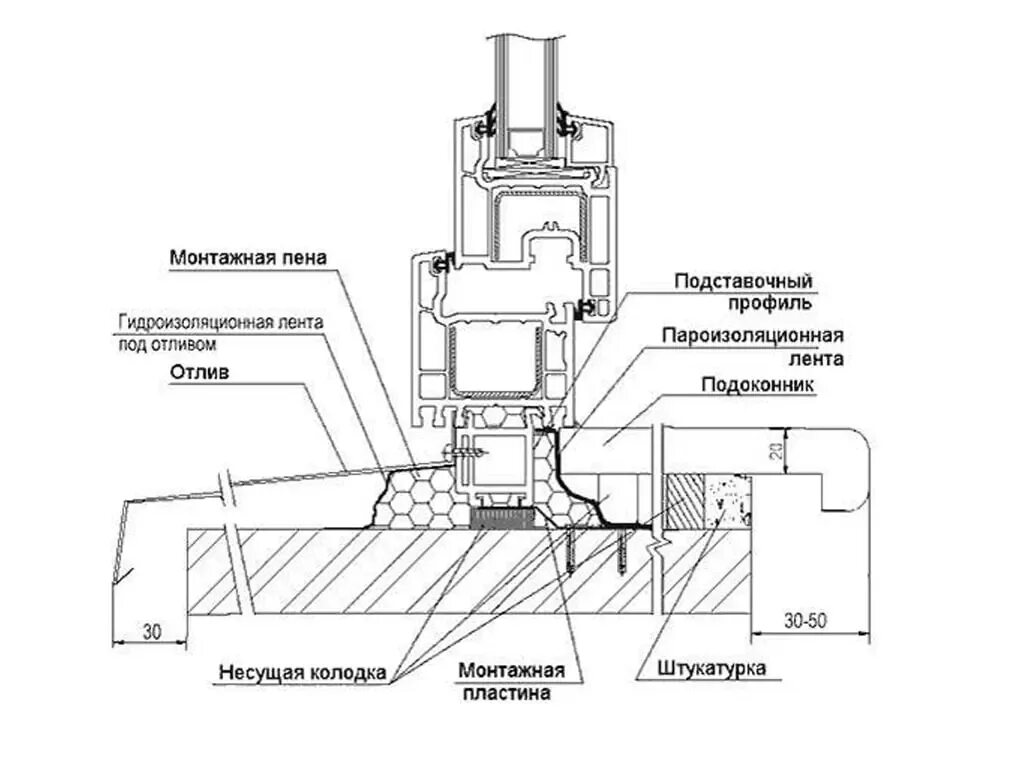 Монтажная пена

Гидроизоляционная лента под отливом

Отлив

Подставочный профиль

Пароизоляционная лента

Подоконник

20

30

30-50

Несущая колодка

Монтажная пластина

Штукатурка