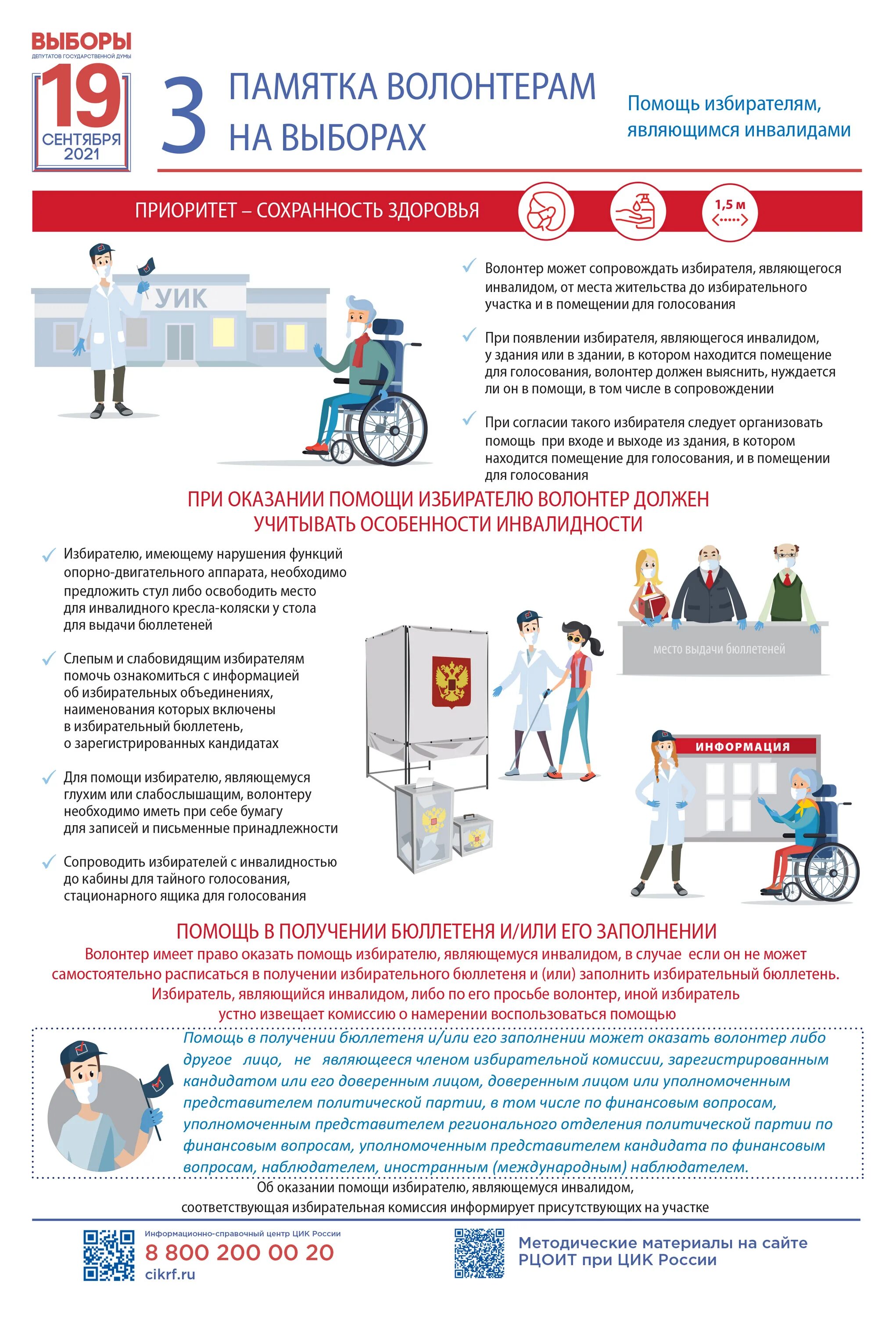 ВЫБОРЫ
ДЕПУТАТОВ ГОСУДАРСТВЕННОЙ ДУМЫ
19
СЕНТЯБРЯ
2021

3 ПАМЯТКА ВОЛОНТЕРАМ НА ВЫБОРАХ

Помощь избирателям, являющимся инвалидами

ПРИОРИТЕТ – СОХРАННОСТЬ ЗДОРОВЬЯ

1,5 м

УИК

Волонтер может сопровождать избирателя, являющегося инвалидом, от места жительства до избирательного участка и в помещении для голосования

При появлении избирателя, являющегося инвалидом, у здания или в здании, в котором находится помещение для голосования, волонтер должен выяснить, нуждается ли он в помощи, в том числе в сопровождении

При согласии такого избирателя следует организовать помощь при входе и выходе из здания, в котором находится помещение для голосования, и в помещении для голосования

ПРИ ОКАЗАНИИ ПОМОЩИ ИЗБИРАТЕЛЮ ВОЛОНТЕР ДОЛЖЕН УЧИТЫВАТЬ ОСОБЕННОСТИ ИНВАЛИДНОСТИ

Избирателю, имеющему нарушения функций опорно-двигательного аппарата, необходимо предложить стул либо освободить место для инвалидного кресла-коляски у стола для выдачи бюллетеней

Слепым и слабовидящим избирателям помочь ознакомиться с информацией об избирательных объединениях, наименования которых включены в избирательный бюллетень, о зарегистрированных кандидатах

Для помощи избирателю, являющемуся глухим или слабослышащим, волонтеру необходимо иметь при себе бумагу для записей и письменные принадлежности

Сопроводить избирателей с инвалидностью до кабины для тайного голосования, стационарного ящика для голосования

место выдачи бюллетеней

ИНФОРМАЦИЯ

ПОМОЩЬ В ПОЛУЧЕНИИ БЮЛЛЕТЕНЯ И/ИЛИ ЕГО ЗАПОЛНЕНИИ
Волонтер имеет право оказать помощь избирателю, являющемуся инвалидом, в случае если он не может самостоятельно расписаться в получении избирательного бюллетеня и (или) заполнить избирательный бюллетень.
Избиратель, являющийся инвалидом, либо по его просьбе волонтер, иной избиратель устно извещает комиссию о намерении воспользоваться помощью

Помощь в получении бюллетеня и/или его заполнении может оказать волонтер либо другое лицо, не являющееся членом избирательной комиссии, зарегистрированным кандидатом или его доверенным лицом, доверенным лицом или уполномоченным представителем политической партии, в том числе по финансовым вопросам, уполномоченным представителем регионального отделения политической партии по финансовым вопросам, уполномоченным представителем кандидата по финансовым вопросам, наблюдателем, иностранным (международным) наблюдателем.

Об оказании помощи избирателю, являющемуся инвалидом, соответствующая избирательная комиссия информирует присутствующих на участке

Информационно-справочный центр ЦИК России
8 800 200 00 20
cikrf.ru

Методические материалы на сайте РЦОИТ при ЦИК России