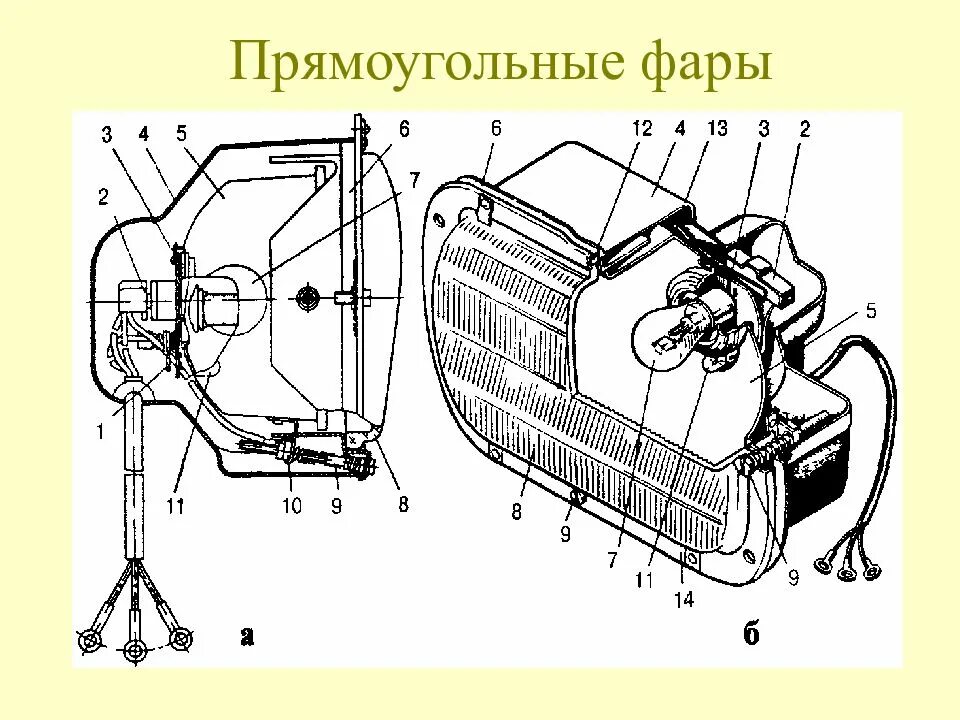 Прямоугольные фары

3 4 5 6 7 2 1 11 10 9 8 а

6 12 4 13 3 2 5 8 9 7 11 14 9 б