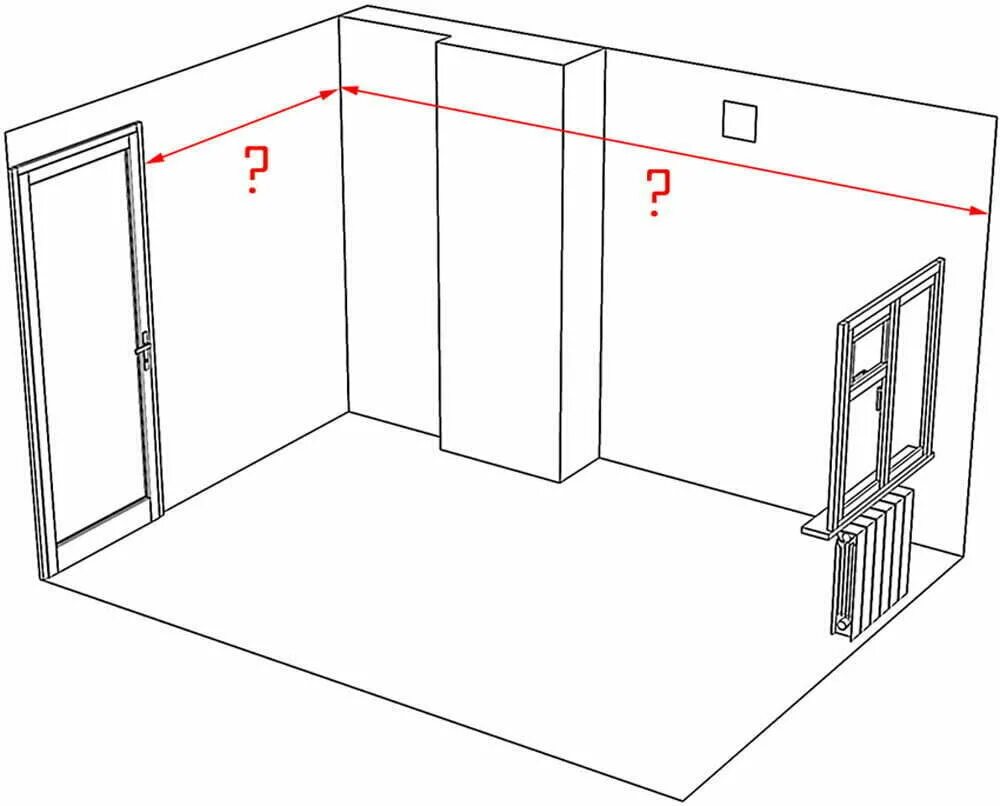 ?

?