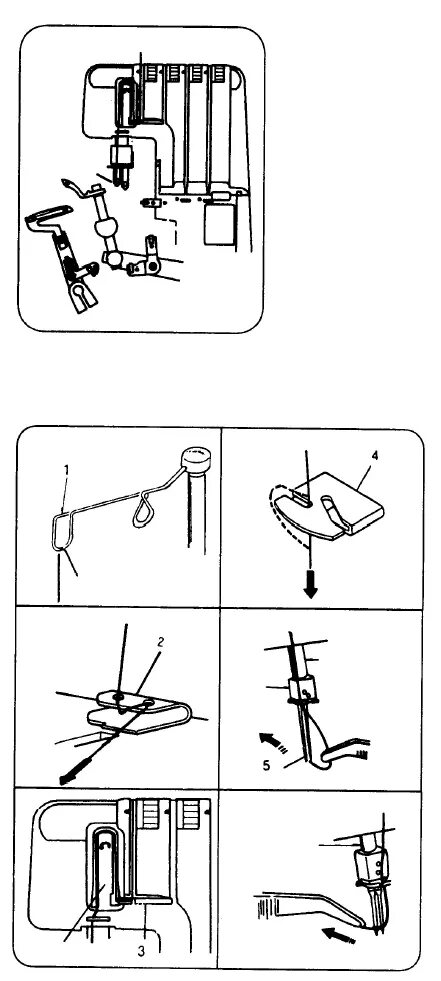 1

4

2

5

3