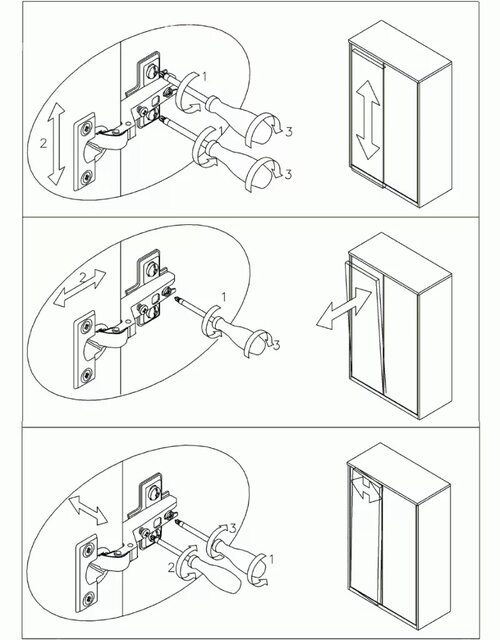 1
2
3
1
3

2
1
3

3
2
1