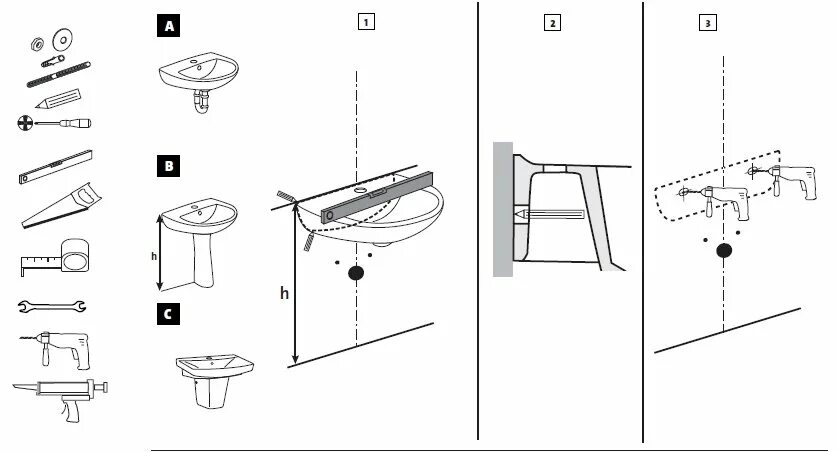 A

B

h

C

1

h

2

3