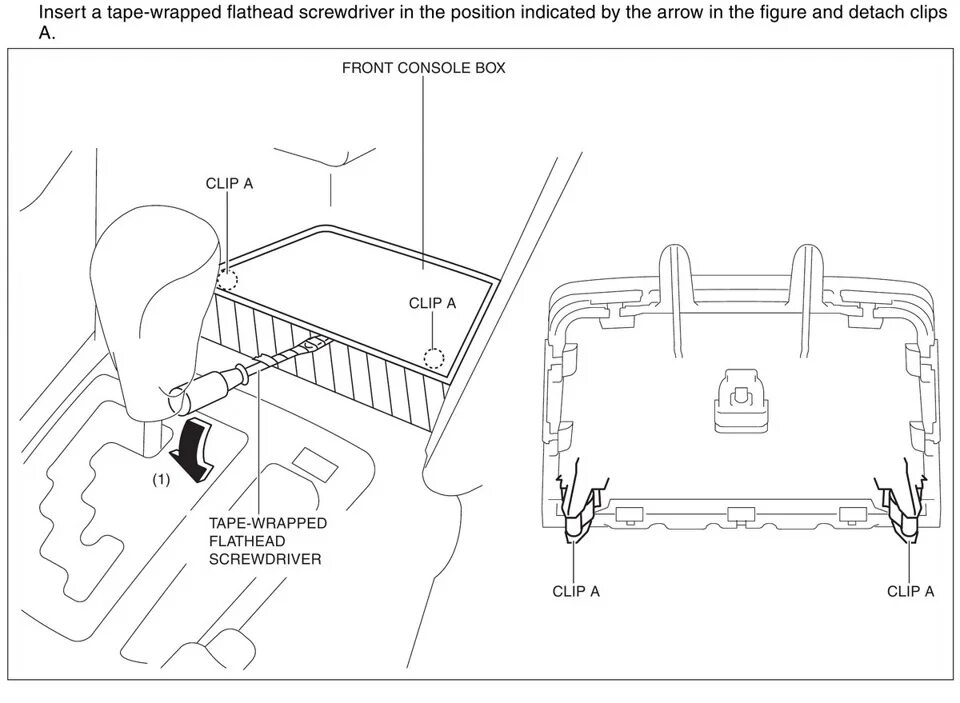 Insert a tape-wrapped flathead screwdriver in the position indicated by the arrow in the figure and detach clips A.

FRONT CONSOLE BOX

CLIP A

CLIP A

(1)

TAPE-WRAPPED FLATHEAD SCREWDRIVER

CLIP A

CLIP A