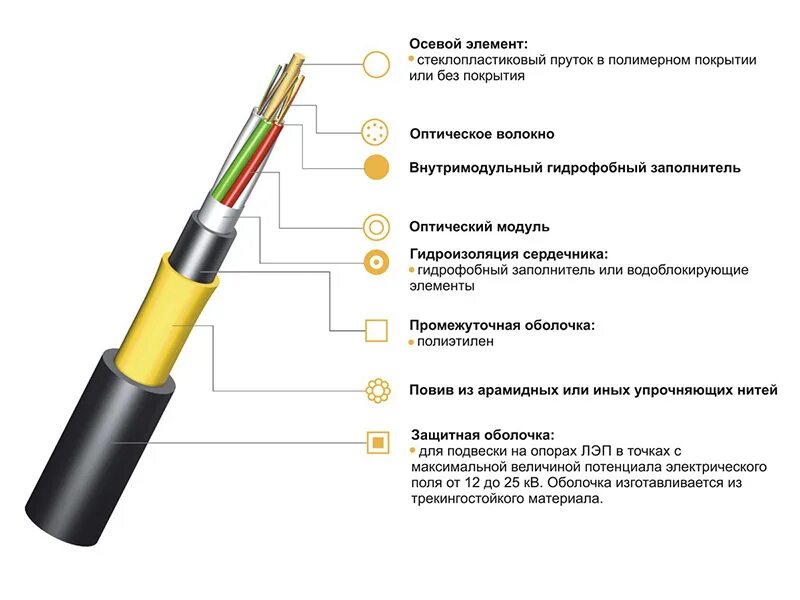 Осевой элемент:
• стеклопластиковый пруток в полимерном покрытии или без покрытия

Оптическое волокно

Внутримодульный гидрофобный заполнитель

Оптический модуль

Гидроизоляция сердечника:
• гидрофобный заполнитель или водоблокирующие элементы

Промежуточная оболочка:
• полиэтилен

Повив из арамидных или иных упрочняющих нитей

Защитная оболочка:
• для подвески на опорах ЛЭП в точках с максимальной величиной потенциала электрического поля от 12 до 25 кВ. Оболочка изготавливается из трекингостойкого материала.