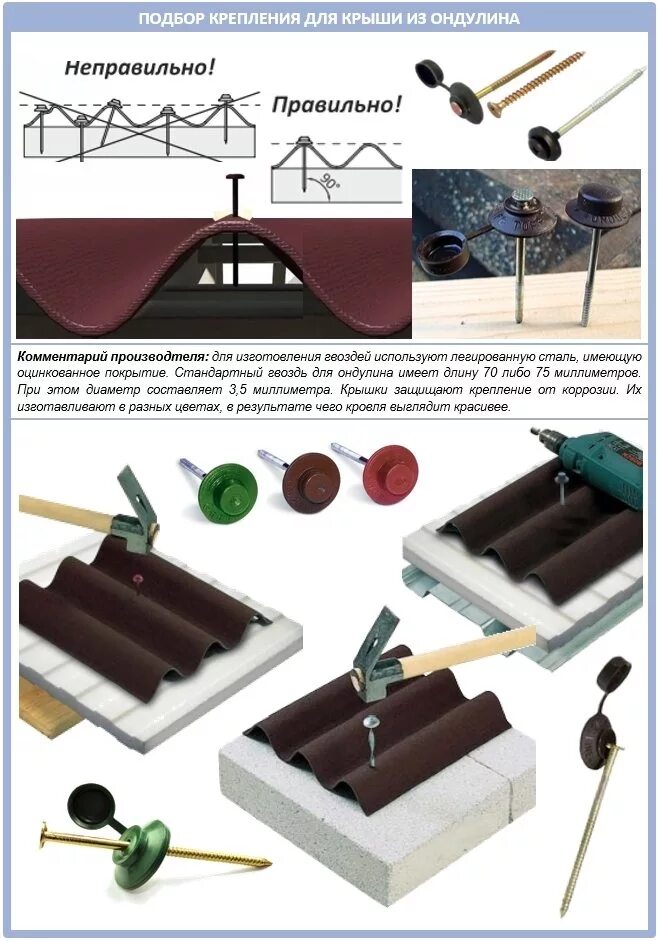 ПОДБОР КРЕПЛЕНИЯ ДЛЯ КРЫШИ ИЗ ОНДУЛИНА

Неправильно!

Правильно!

90°

Комментарий производтеля: для изготовления гвоздей используют легированную сталь, имеющую оцинкованное покрытие. Стандартный гвоздь для ондулина имеет длину 70 либо 75 миллиметров. При этом диаметр составляет 3,5 миллиметра. Крышки защищают крепление от коррозии. Их изготавливают в разных цветах, в результате чего кровля выглядит красивее.