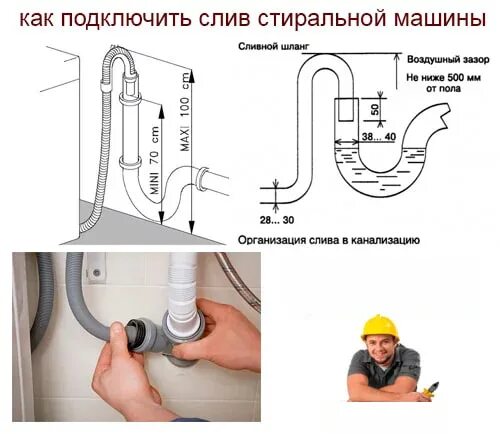 как подключить слив стиральной машины

MINI 70 cm

MAXI 100 cm

Сливной шланг

Воздушный зазор

Не ниже 500 мм от пола

50

38... 40

28... 30

Организация слива в канализацию