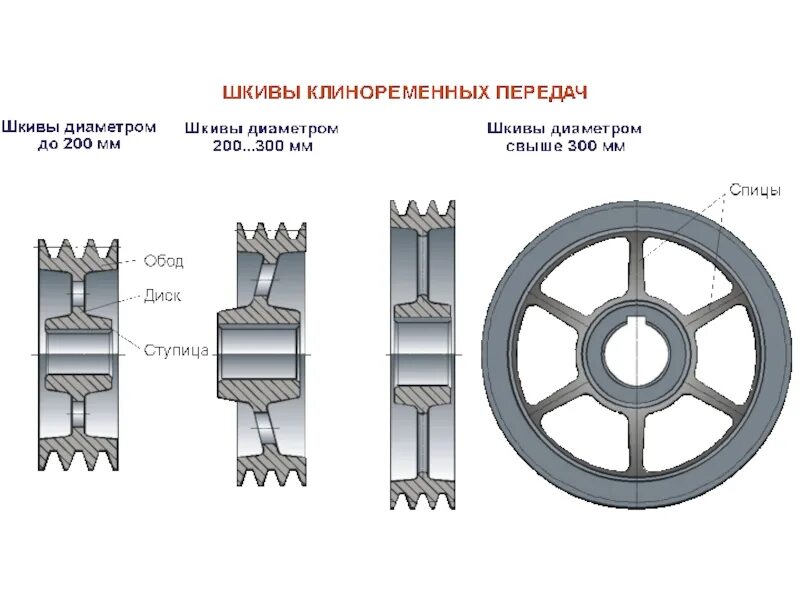 ШКИВЫ КЛИНОРЕМЕННЫХ ПЕРЕДАЧ

Шкивы диаметром до 200 мм

Шкивы диаметром 200...300 мм

Шкивы диаметром свыше 300 мм

Обод

Диск

Ступица

Спицы