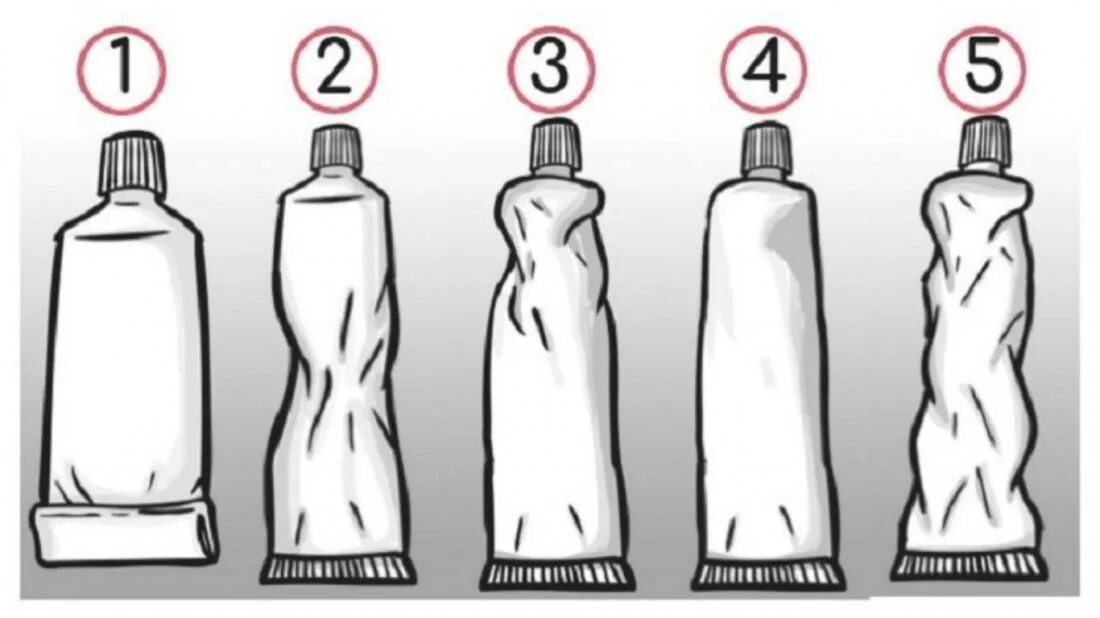 1 2 3 4 5