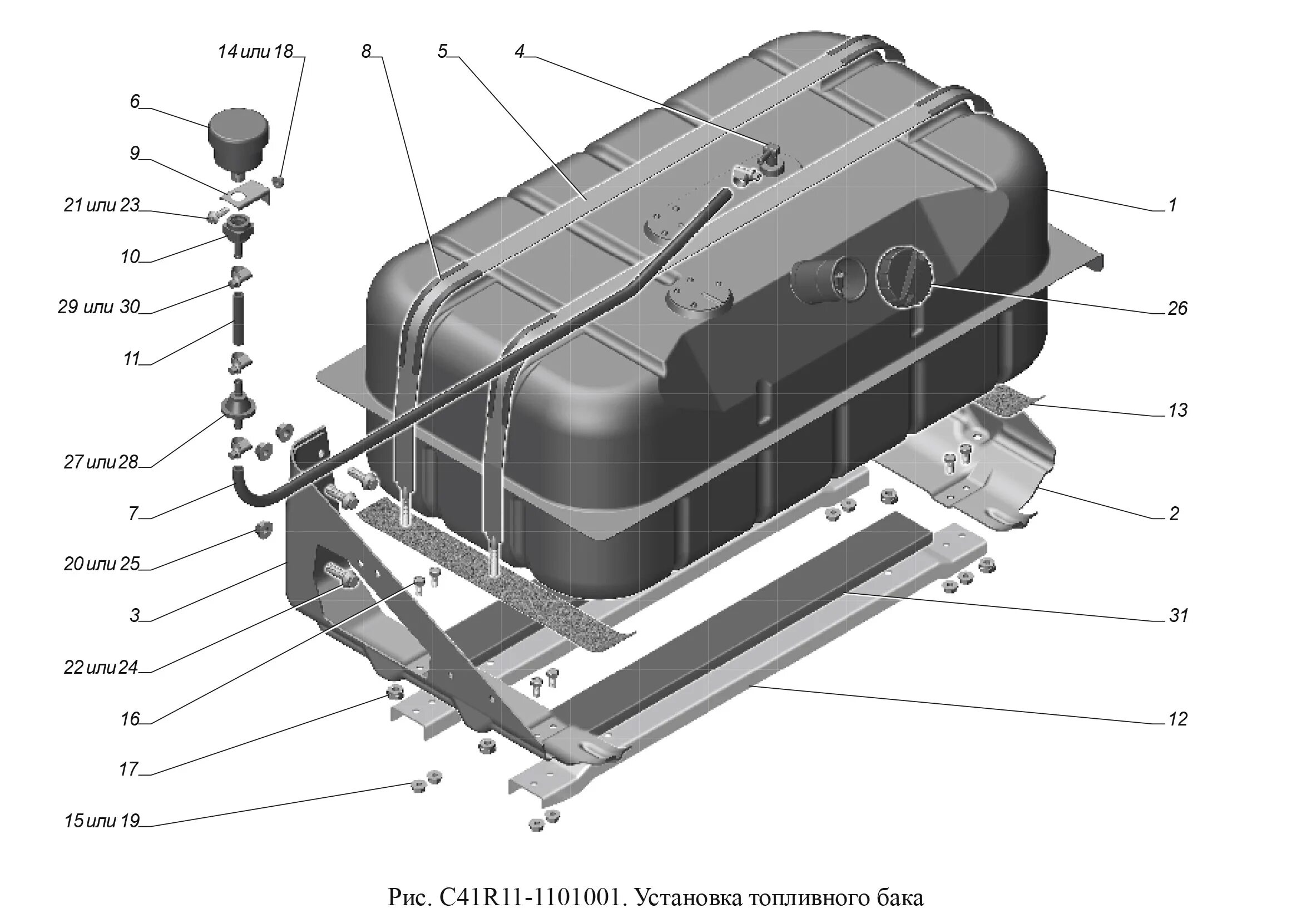 14 или 18
8
5
4
6
9
21 или 23
10
29 или 30
11
27 или 28
7
20 или 25
3
22 или 24
16
17
15 или 19
1
26
13
2
31
12

Рис. C41R11-1101001. Установка топливного бака