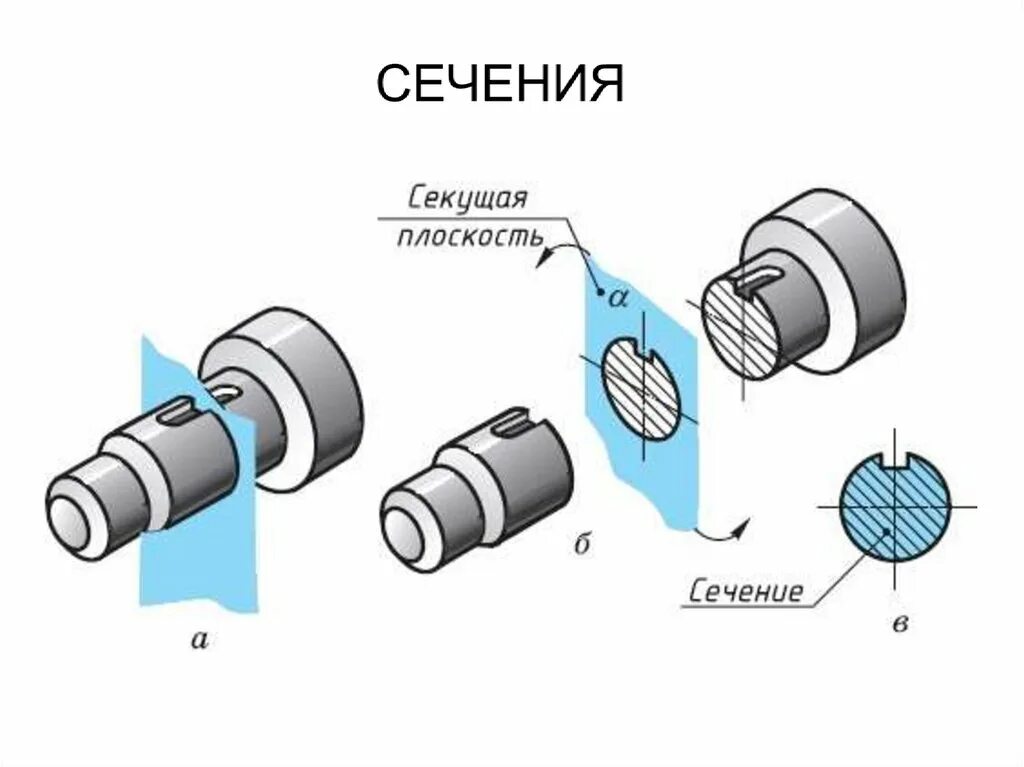 СЕЧЕНИЯ

Секущая плоскость

$\alpha$

а

б

Сечение

в