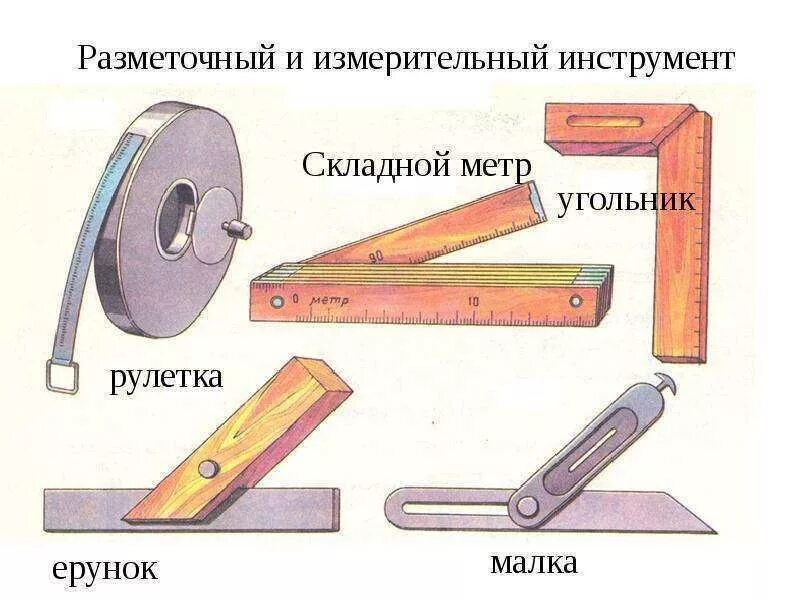 Разметочный и измерительный инструмент

Складной метр

угольник

90

0 метр 10

рулетка

ерунок

малка