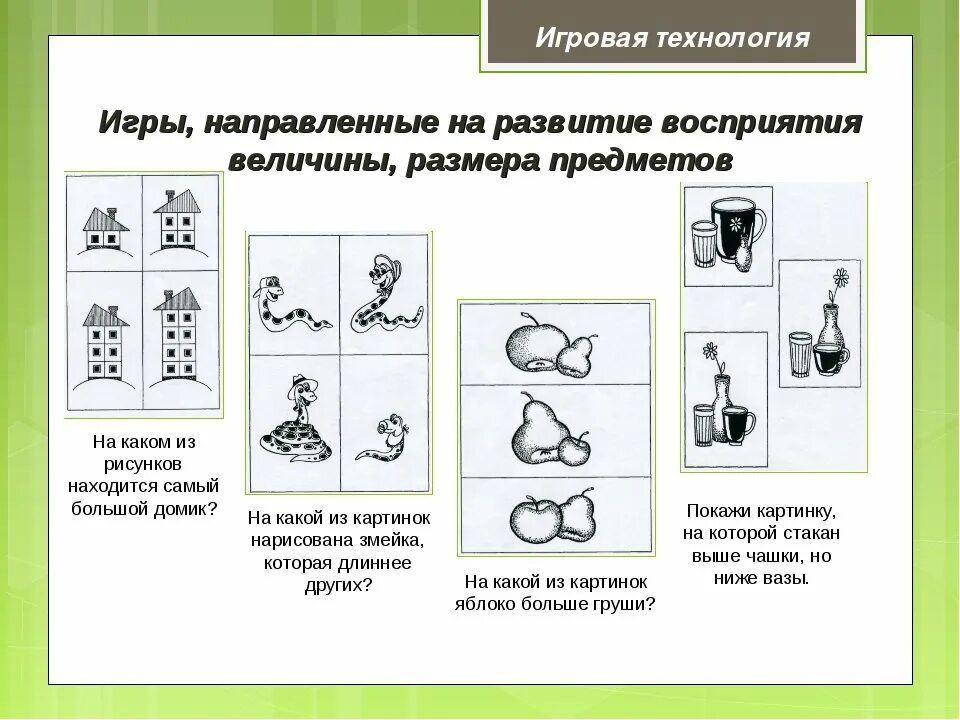 Игровая технология

Игры, направленные на развитие восприятия величины, размера предметов

На каком из рисунков находится самый большой домик?

На какой из картинок нарисована змейка, которая длиннее других?

На какой из картинок яблоко больше груши?

Покажи картинку, на которой стакан выше чашки, но ниже вазы.