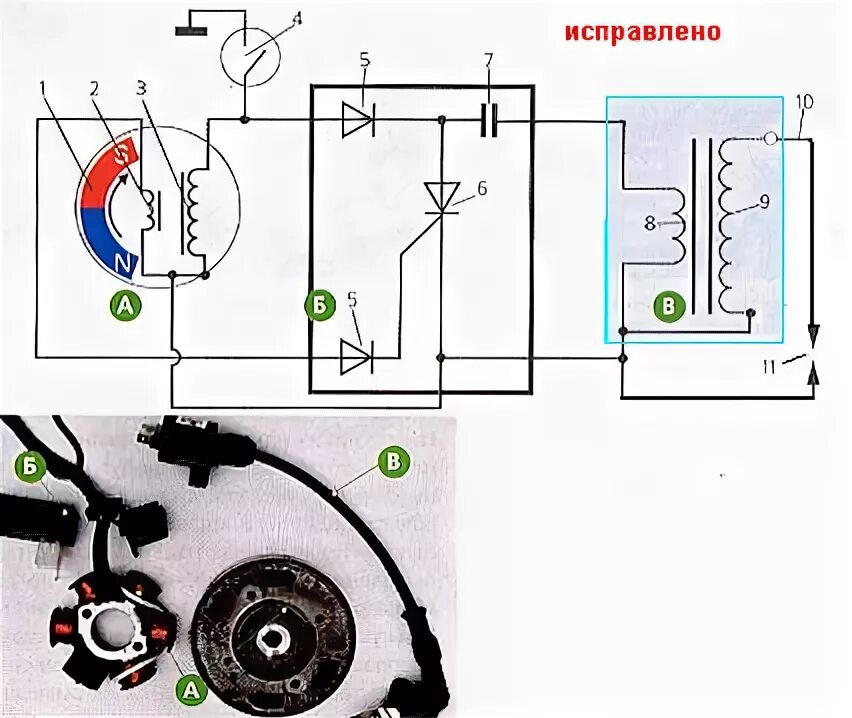 исправлено

4
1
2
3
5
7
10
S
N
6
8
9
А
Б
5
В
11
Б
В
А