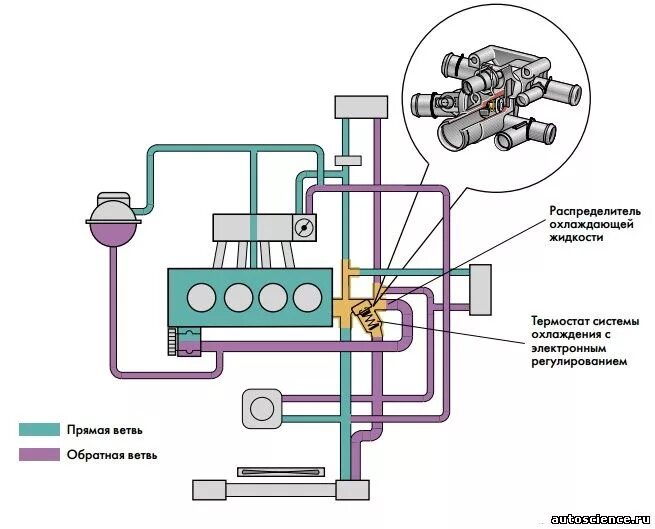 Распределитель охлаждающей жидкости

Термостат системы охлаждения с электронным регулированием

Прямая ветвь

Обратная ветвь

autoscience.ru