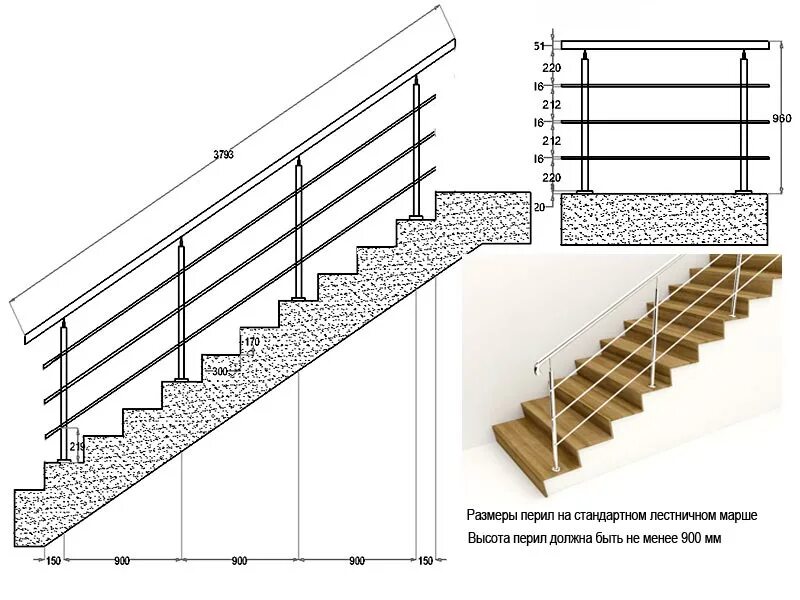 3793

170

300

219

150 900 900 900 150

51

220

16

212

16

212

16

220

20

960

Размеры перил на стандартном лестничном марше

Высота перил должна быть не менее 900 мм