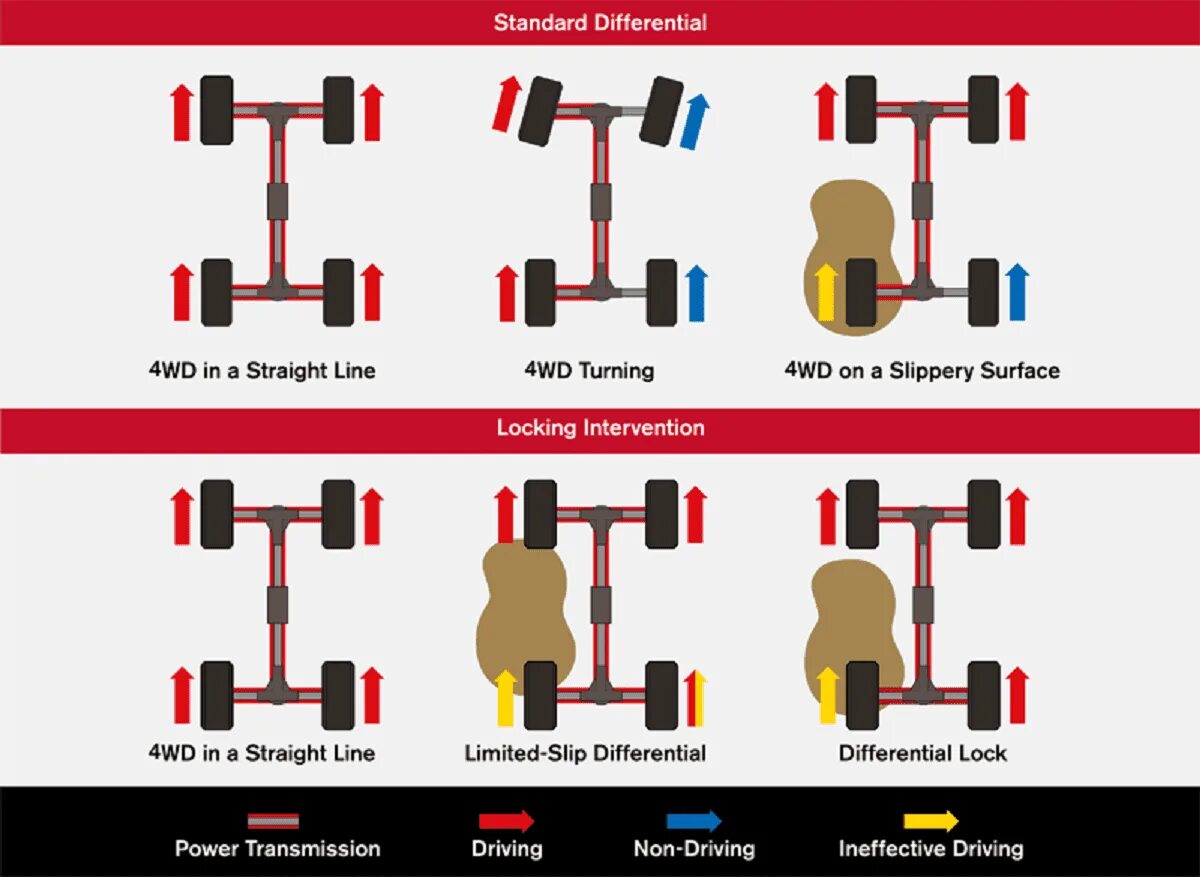 Standard Differential

4WD in a Straight Line

4WD Turning

4WD on a Slippery Surface

Locking Intervention

4WD in a Straight Line

Limited-Slip Differential

Differential Lock

Power Transmission

Driving

Non-Driving

Ineffective Driving