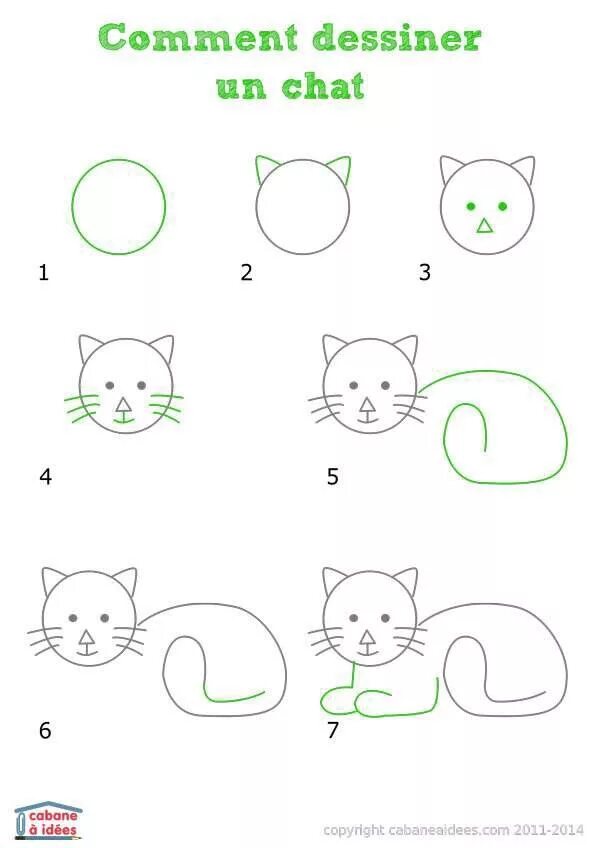 Comment dessiner un chat

1

2

3

4

5

6

7

cabane à idées

copyright cabaneaidees.com 2011-2014